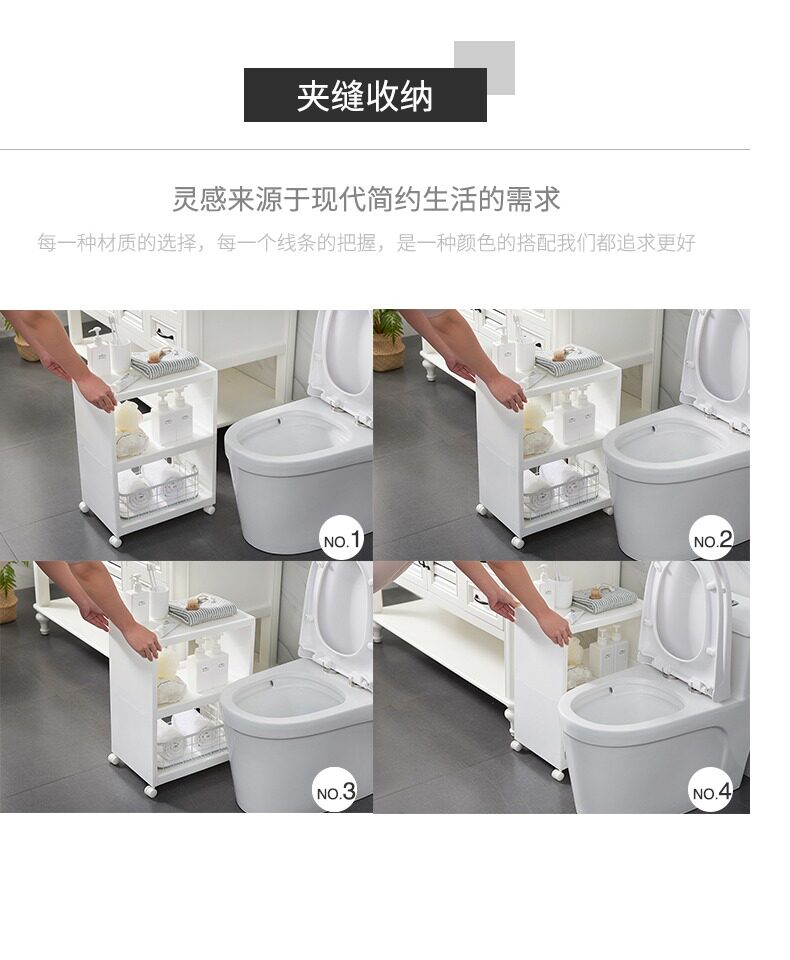 夹缝收纳

灵感来源于现代简约生活的需求

每一种材质的选择，每一个线条的把握，是一种颜色的搭配我们都追求更好

NO.1

NO.2

NO.3

NO.4