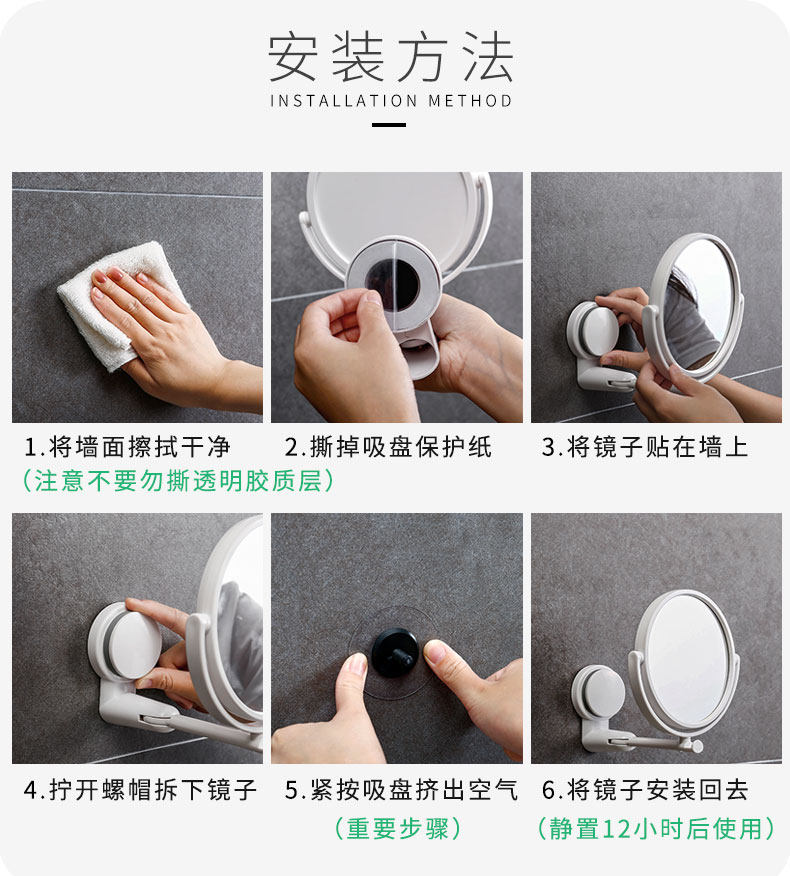 安装方法
INSTALLATION METHOD

1.将墙面擦拭干净
（注意不要勿撕透明胶质层）

2.撕掉吸盘保护纸

3.将镜子贴在墙上

4.拧开螺帽拆下镜子

5.紧按吸盘挤出空气
（重要步骤）

6.将镜子安装回去
（静置12小时后使用）