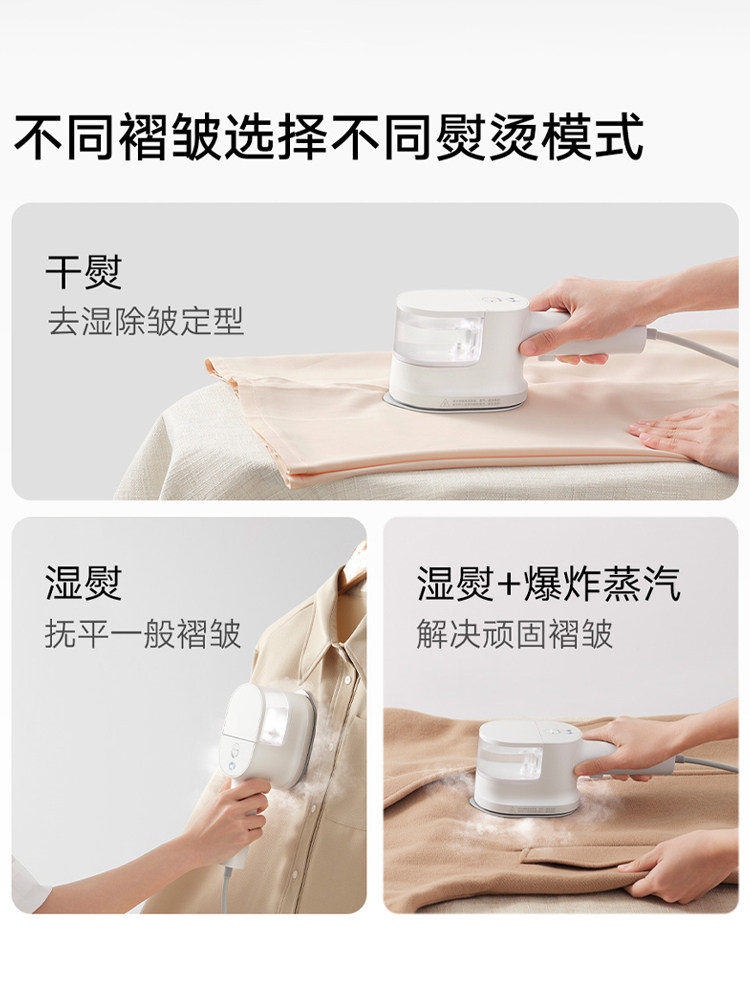 不同褶皱选择不同熨烫模式

干熨
去湿除皱定型

湿熨
抚平一般褶皱

湿熨+爆炸蒸汽
解决顽固褶皱