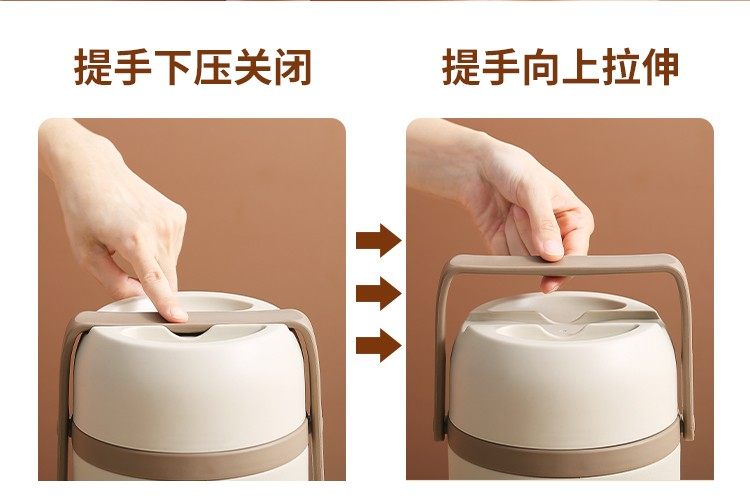 提手下压关闭

提手向上拉伸