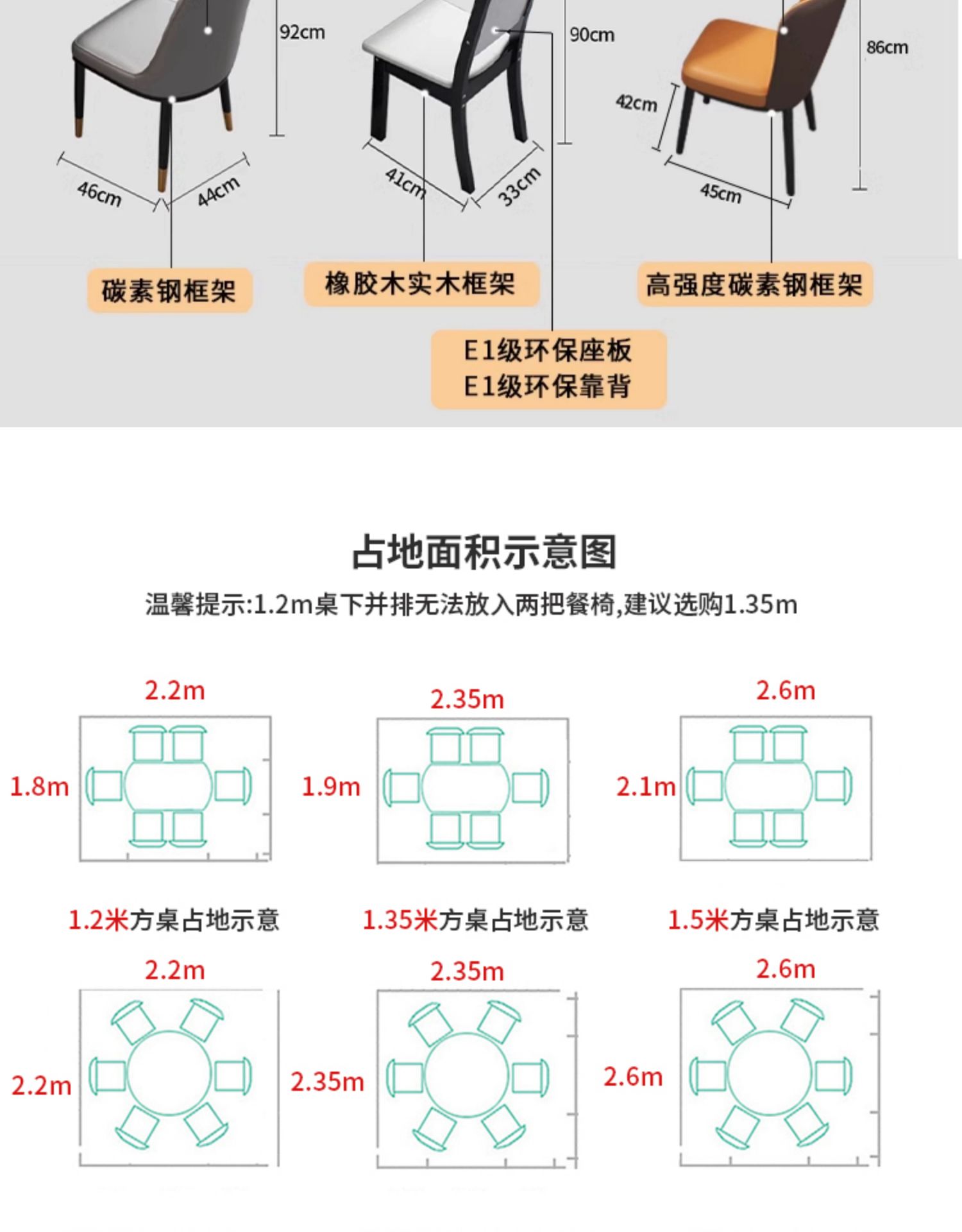 92cm

46cm 44cm

碳素钢框架

90cm

41cm 33cm

橡胶木实木框架

E1级环保座板
E1级环保靠背

86cm

42cm

45cm

高强度碳素钢框架

占地面积示意图

温馨提示:1.2m桌下并排无法放入两把餐椅,建议选购1.35m

2.2m

1.8m

2.35m

1.9m

2.6m

2.1m

1.2米方桌占地示意

1.35米方桌占地示意

1.5米方桌占地示意

2.2m

2.2m

2.35m

2.35m

2.6m

2.6m