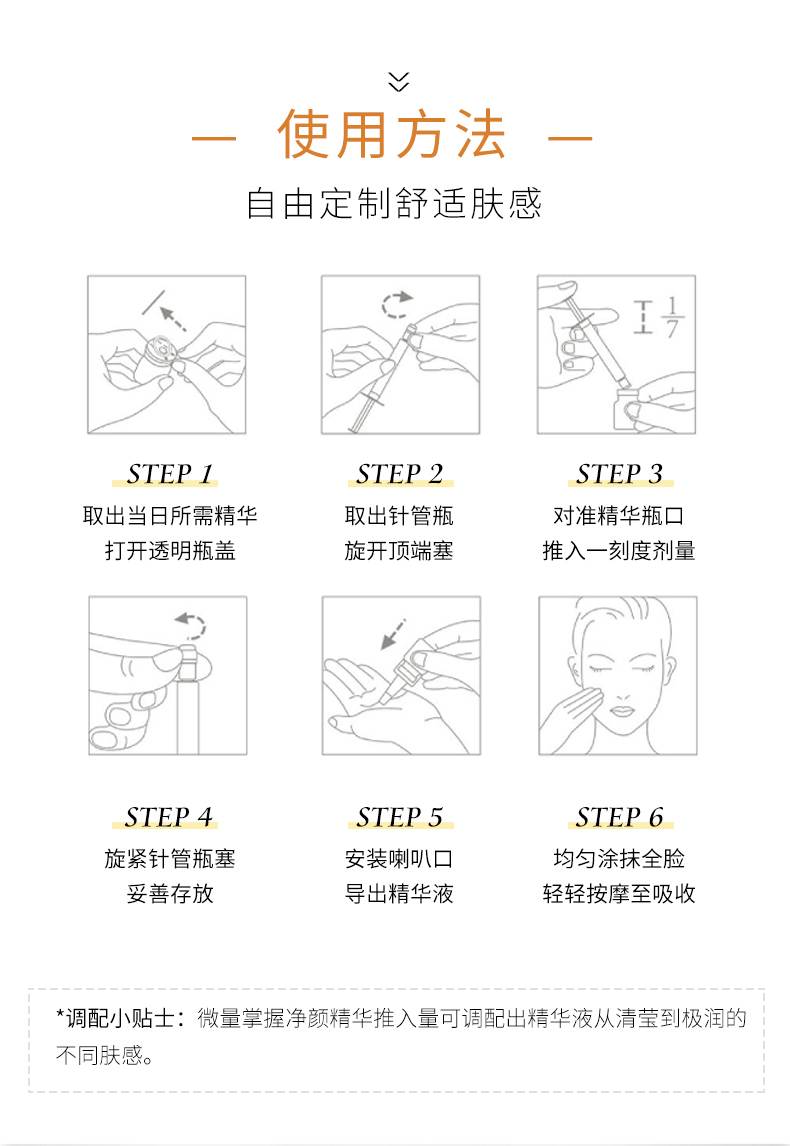 — 使用方法 —

自由定制舒适肤感

$\frac{1}{7}$

STEP 1
取出当日所需精华
打开透明瓶盖

STEP 2
取出针管瓶
旋开顶端塞

STEP 3
对准精华瓶口
推入一刻度剂量

STEP 4
旋紧针管瓶塞
妥善存放

STEP 5
安装喇叭口
导出精华液

STEP 6
均匀涂抹全脸
轻轻按摩至吸收

*调配小贴士：微量掌握净颜精华推入量可调配出精华液从清莹到极润的不同肤感。