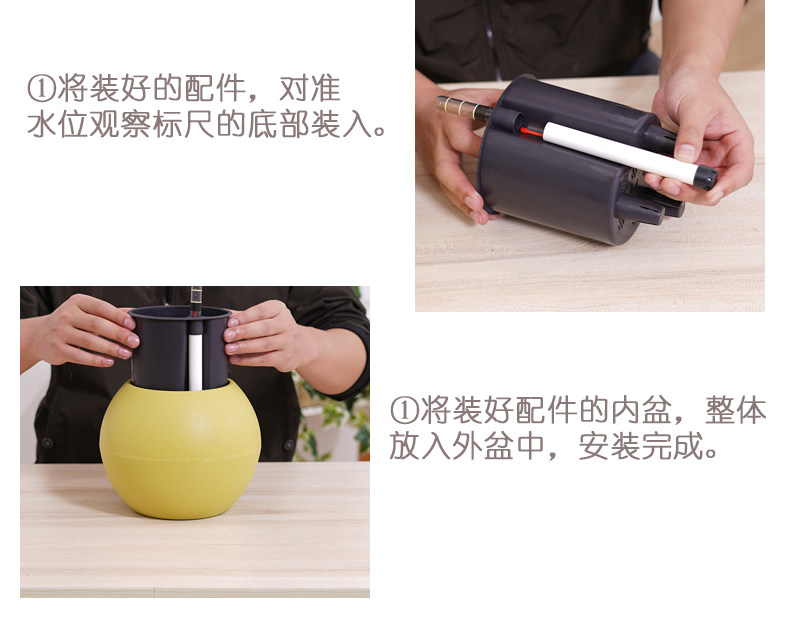 ①将装好的配件，对准水位观察标尺的底部装入。

①将装好配件的内盆，整体放入外盆中，安装完成。