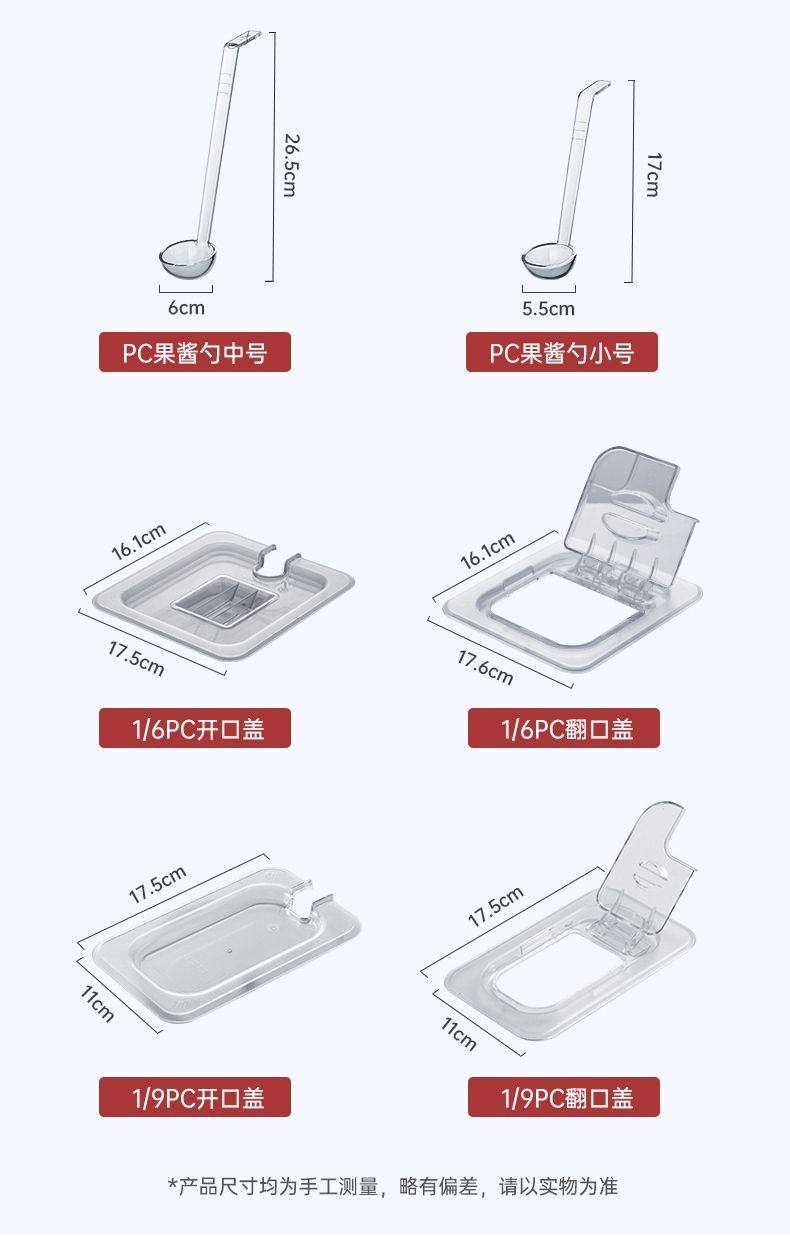 26.5cm

6cm

PC果酱勺中号

17cm

5.5cm

PC果酱勺小号

16.1cm

17.5cm

1/6PC开口盖

16.1cm

17.6cm

1/6PC翻口盖

17.5cm

11cm

1/9PC开口盖

17.5cm

11cm

1/9PC翻口盖

*产品尺寸均为手工测量，略有偏差，请以实物为准