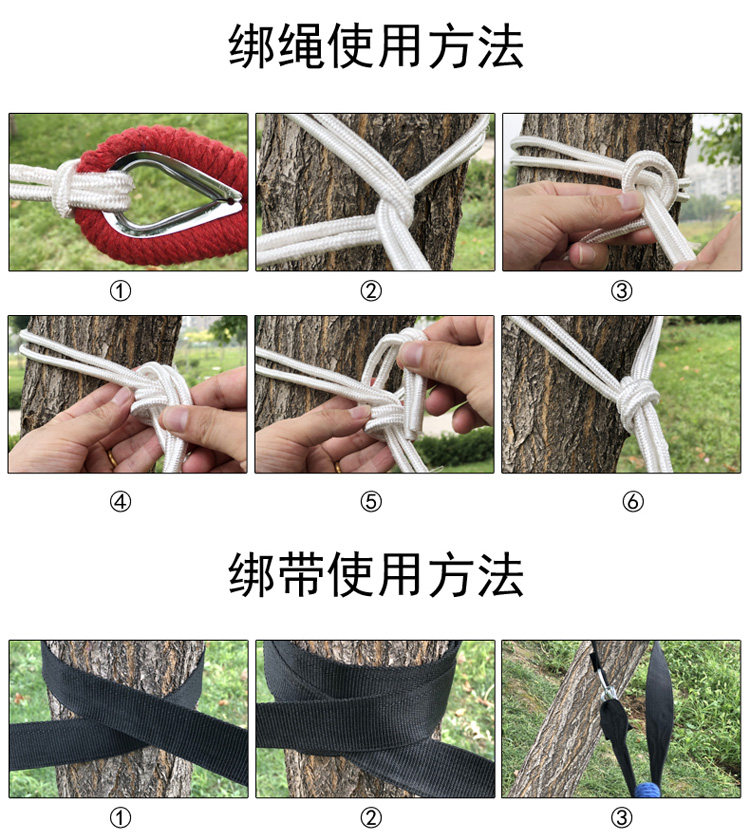 绑绳使用方法

①

②

③

④

⑤

⑥

绑带使用方法

①

②

③