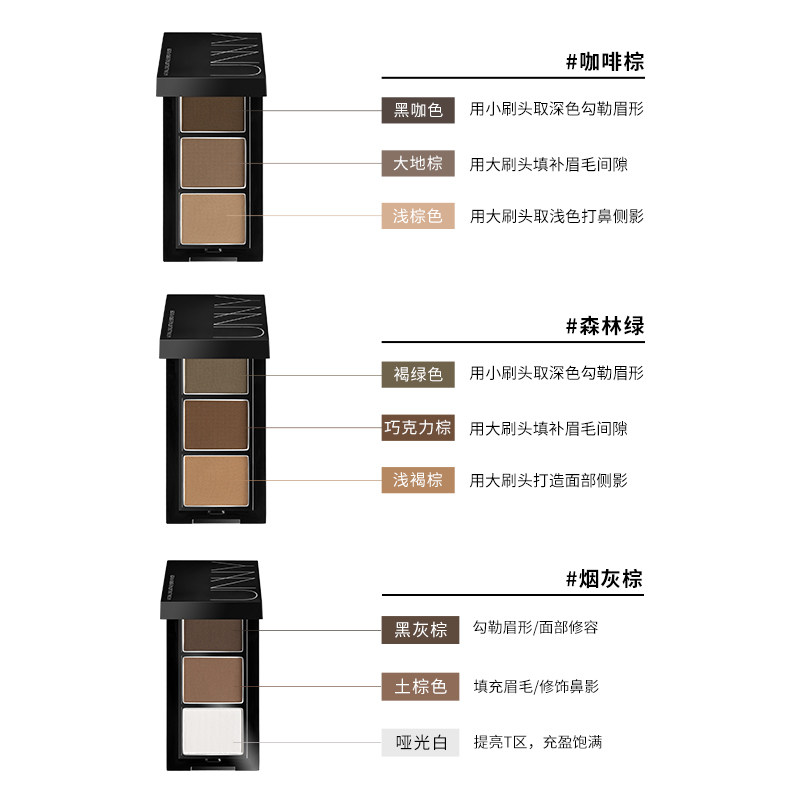 UNNY

#咖啡棕

黑咖色 用小刷头取深色勾勒眉形

大地棕 用大刷头填补眉毛间隙

浅棕色 用大刷头取浅色打鼻侧影

UNNY

#森林绿

褐绿色 用小刷头取深色勾勒眉形

巧克力棕 用大刷头填补眉毛间隙

浅褐棕 用大刷头打造面部侧影

UNNY

#烟灰棕

黑灰棕 勾勒眉形/面部修容

土棕色 填充眉毛/修饰鼻影

哑光白 提亮T区，充盈饱满