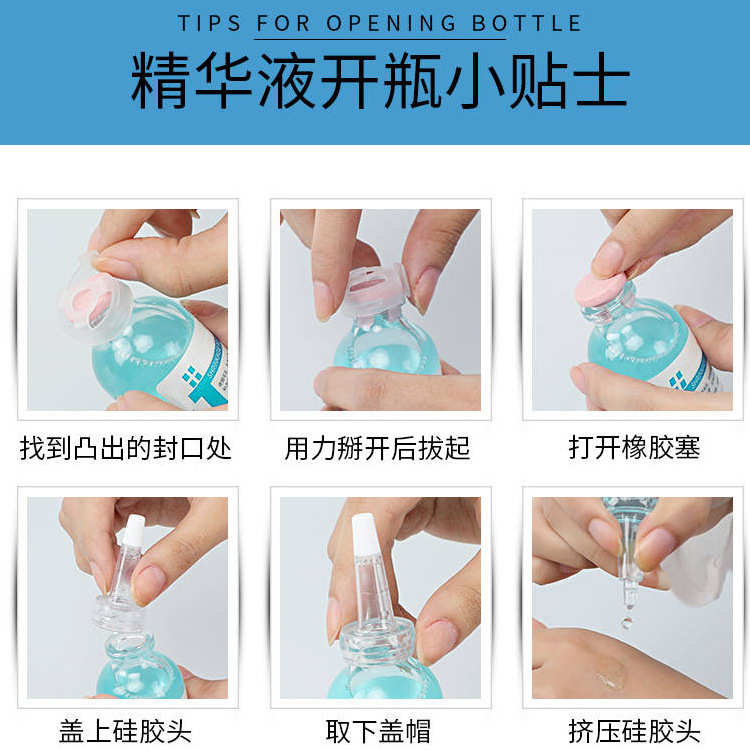 TIPS FOR OPENING BOTTLE

精华液开瓶小贴士

找到凸出的封口处

用力掰开后拔起

打开橡胶塞

盖上硅胶头

取下盖帽

挤压硅胶头