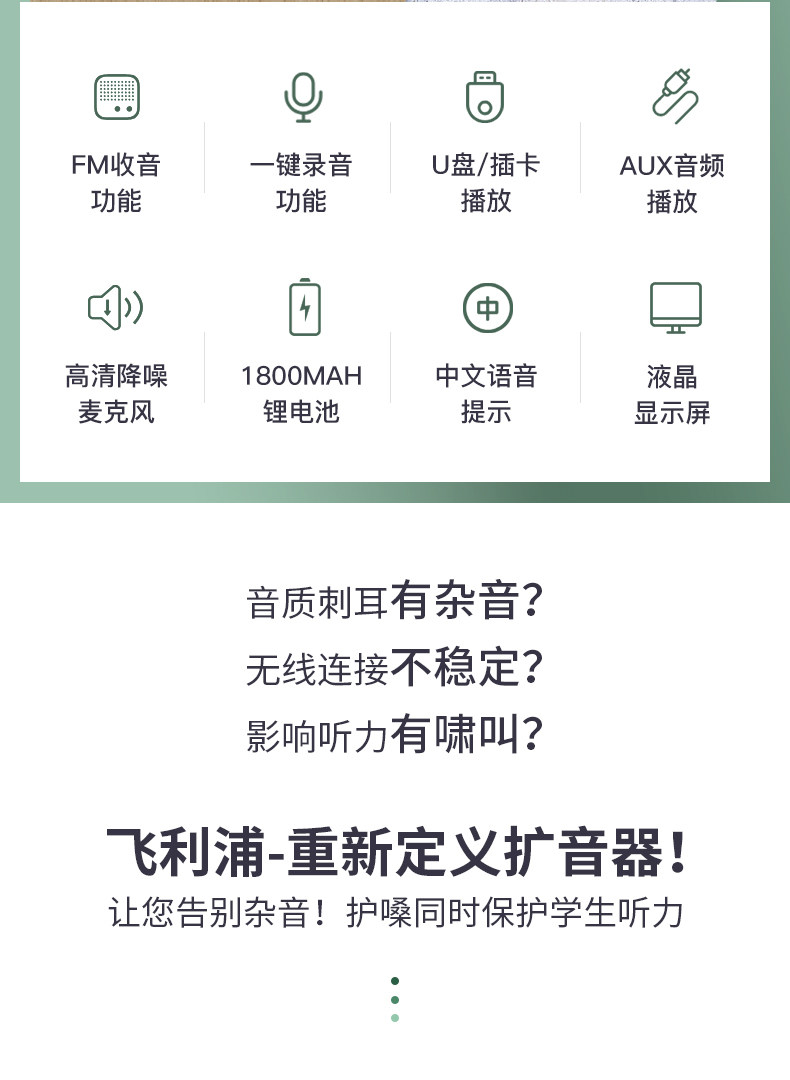 FM收音
功能

一键录音
功能

U盘/插卡
播放

AUX音频
播放

高清降噪
麦克风

1800MAH
锂电池

中文语音
提示

液晶
显示屏

音质刺耳有杂音?
无线连接不稳定?
影响听力有啸叫?

飞利浦-重新定义扩音器!
让您告别杂音!护嗓同时保护学生听力