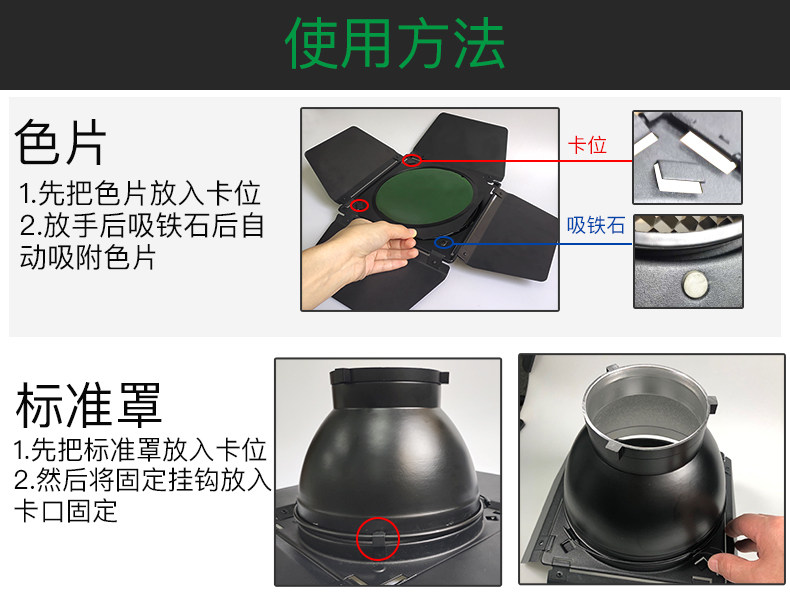 使用方法

色片
1.先把色片放入卡位
2.放手后吸铁石后自动吸附色片

卡位

吸铁石

标准罩
1.先把标准罩放入卡位
2.然后将固定挂钩放入卡口固定