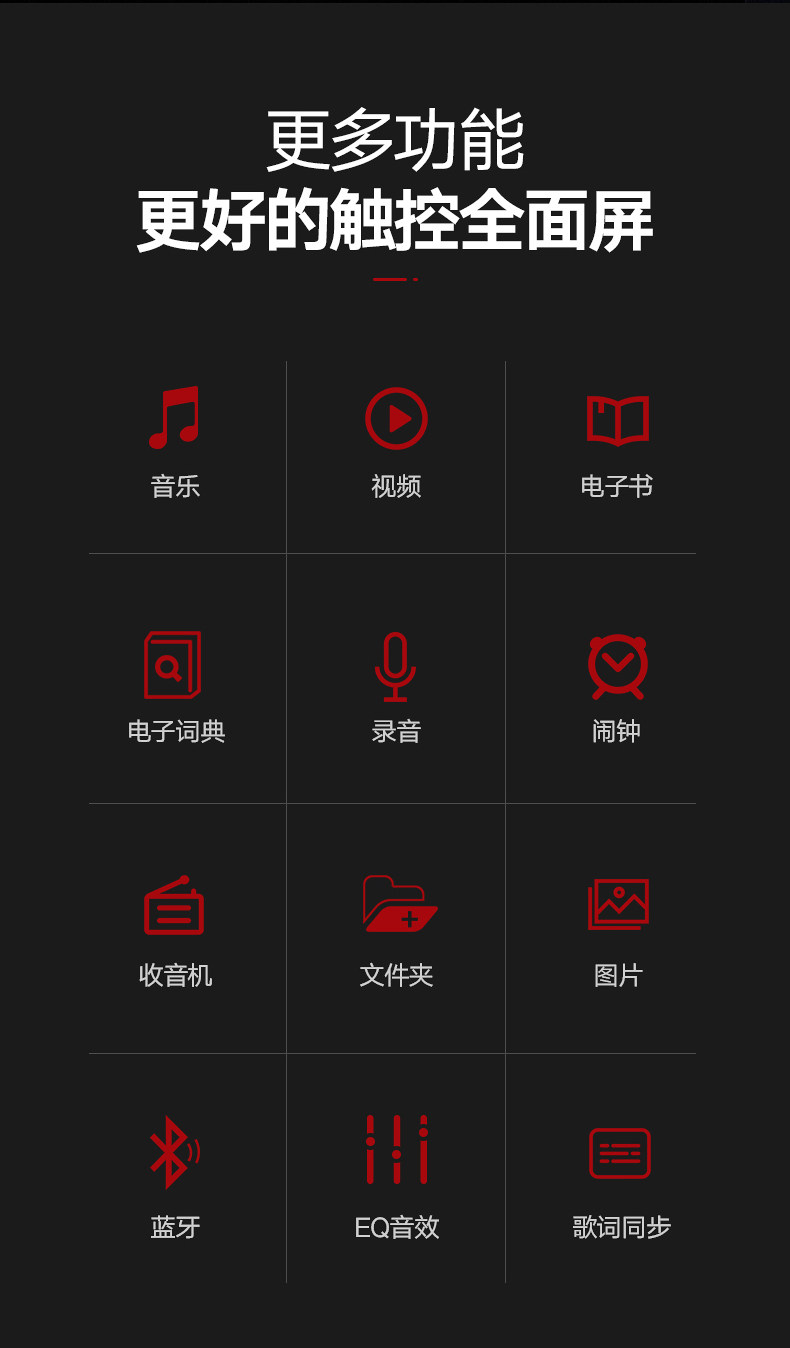 更多功能
更好的触控全面屏

音乐

视频

电子书

电子词典

录音

闹钟

收音机

文件夹

图片

蓝牙

EQ音效

歌词同步