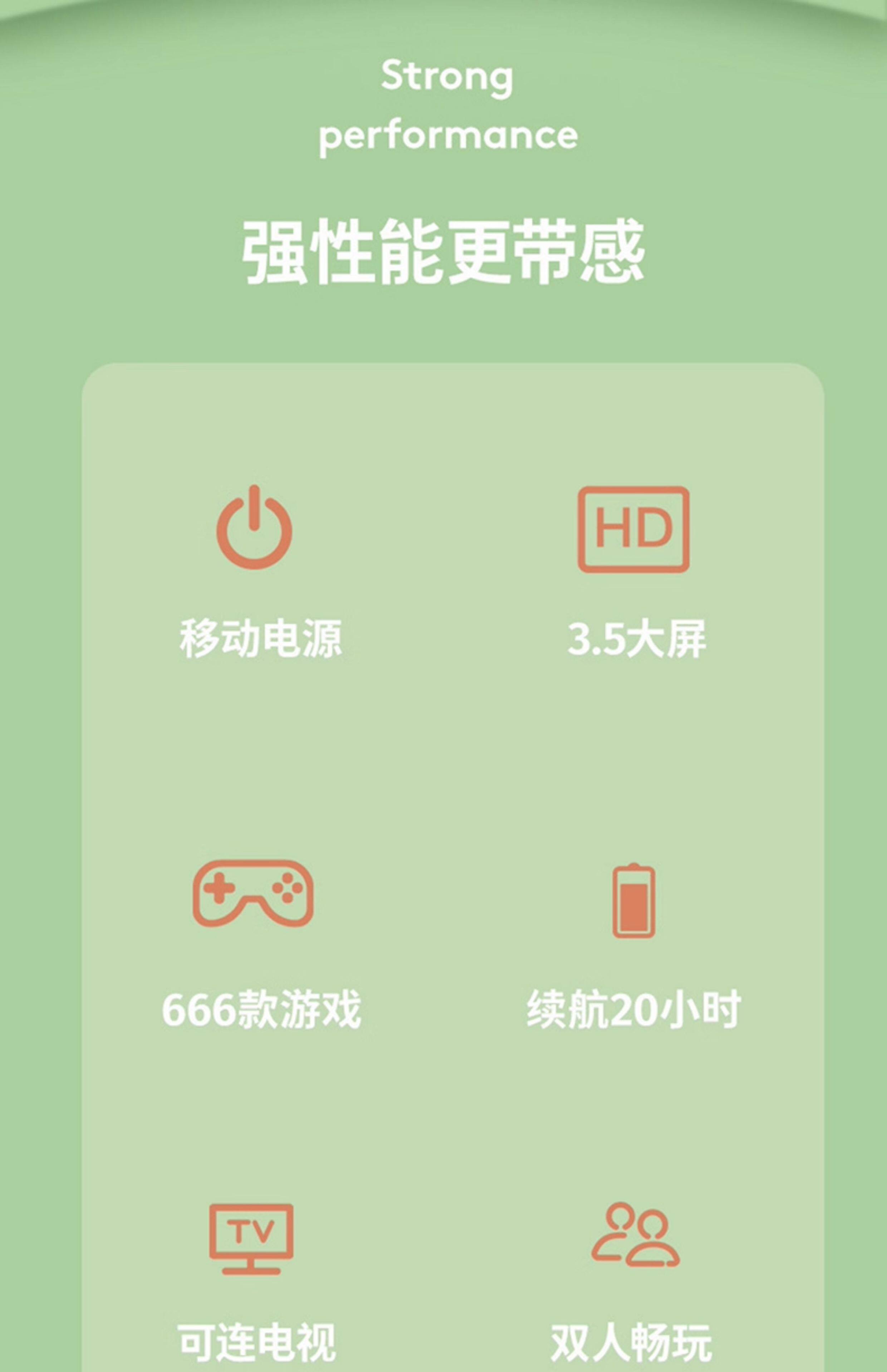 Strong
performance

强性能更带感

移动电源

HD

3.5大屏

666款游戏

续航20小时

TV

可连电视

双人畅玩