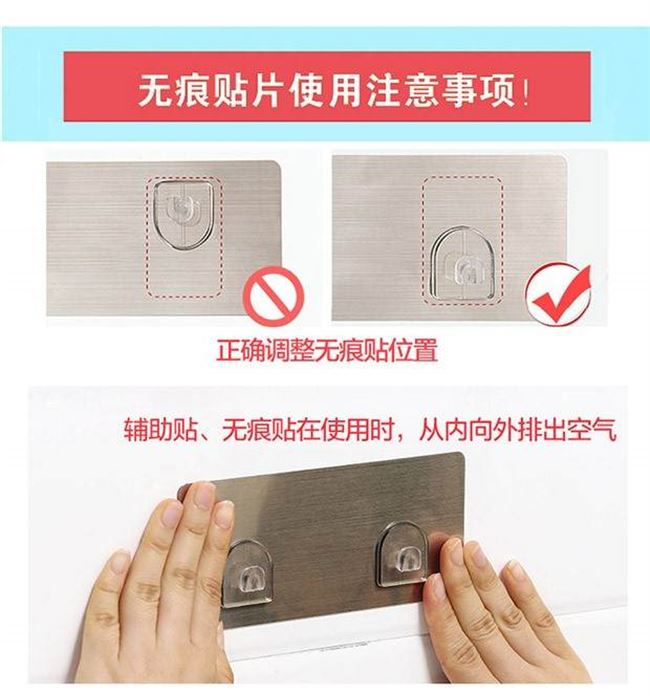 无痕贴片使用注意事项！

正确调整无痕贴位置

辅助贴、无痕贴在使用时，从内向外排出空气