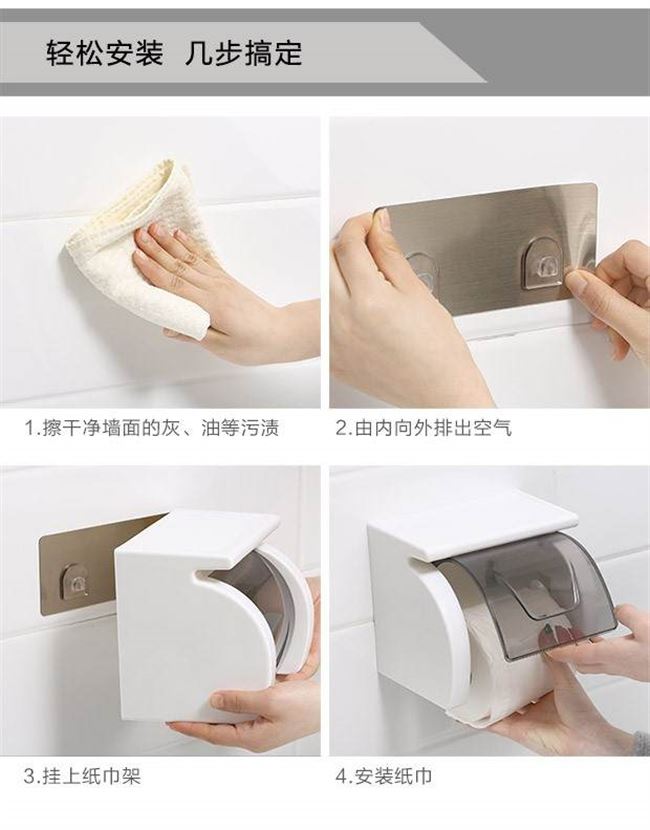 轻松安装 几步搞定

1.擦干净墙面的灰、油等污渍

2.由内向外排出空气

3.挂上纸巾架

4.安装纸巾