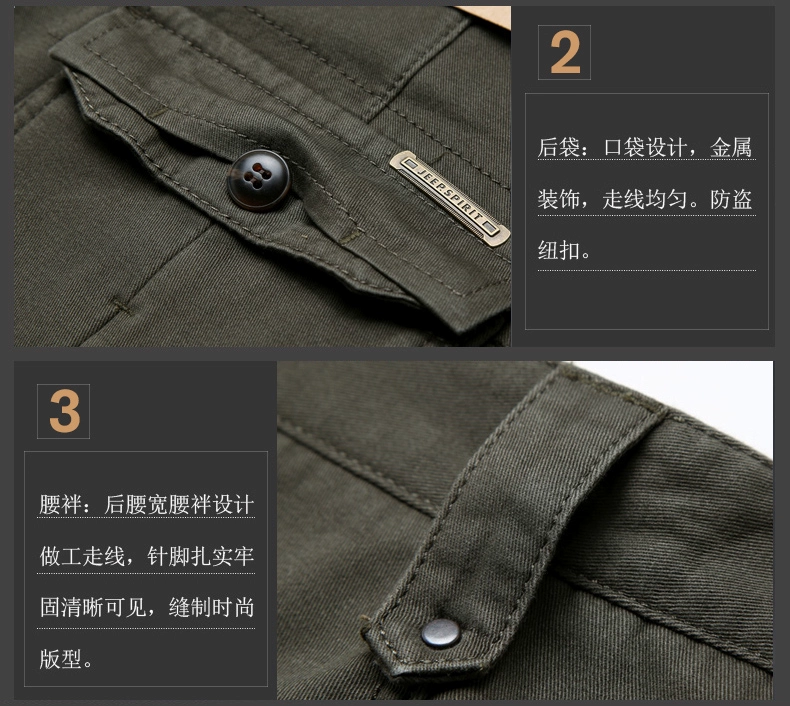 JEEPSPIRIT

2

后袋：口袋设计，金属装饰，走线均匀。防盗纽扣。

3

腰袢：后腰宽腰袢设计做工走线，针脚扎实牢固清晰可见，缝制时尚版型。