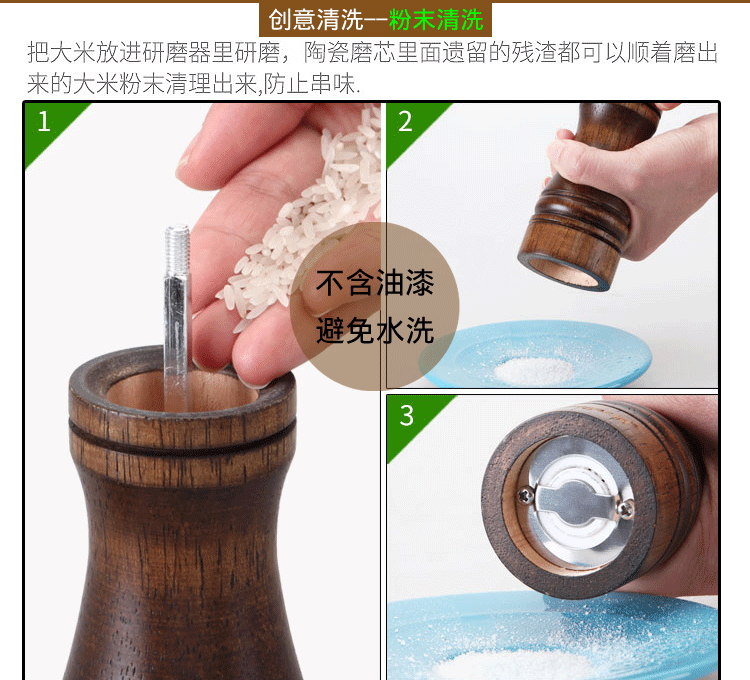 创意清洗--粉末清洗

把大米放进研磨器里研磨，陶瓷磨芯里面遗留的残渣都可以顺着磨出来的大米粉末清理出来,防止串味.

1

2

不含油漆
避免水洗

3