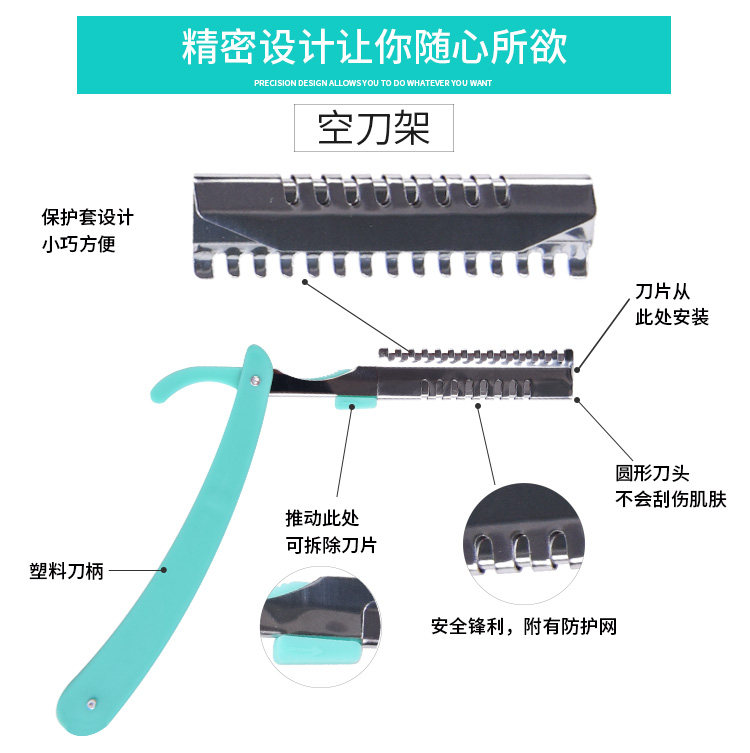 精密设计让你随心所欲

PRECISION DESIGN ALLOWS YOU TO DO WHATEVER YOU WANT

空刀架

保护套设计
小巧方便

刀片从
此处安装

圆形刀头
不会刮伤肌肤

推动此处
可拆除刀片

塑料刀柄

安全锋利，附有防护网