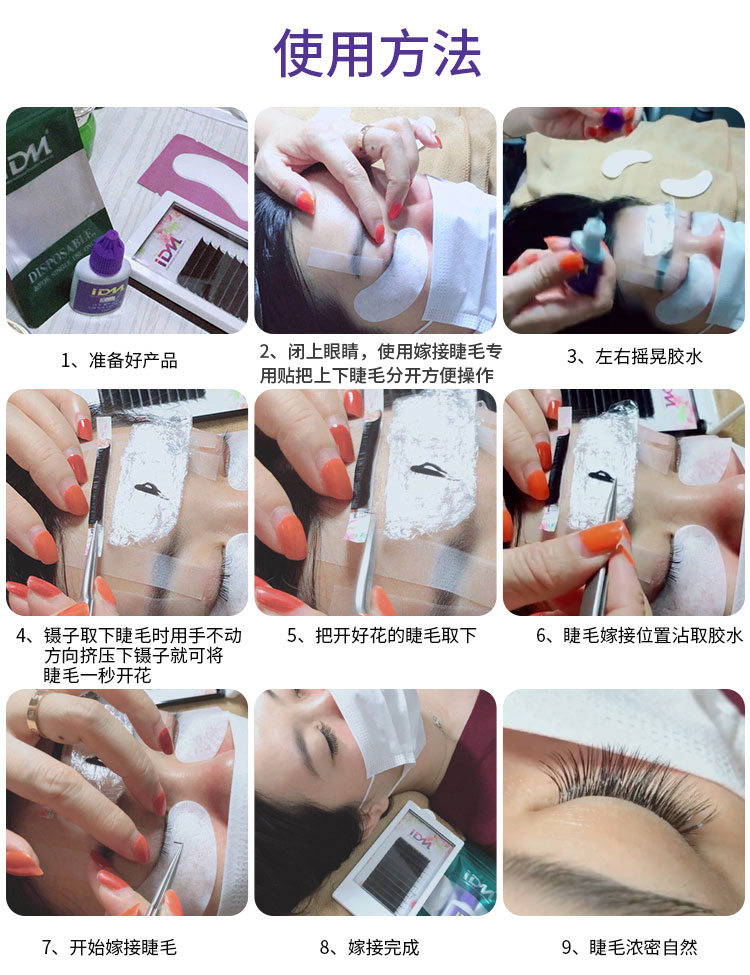 使用方法

1、准备好产品

2、闭上眼睛，使用嫁接睫毛专用贴把上下睫毛分开方便操作

3、左右摇晃胶水

4、镊子取下睫毛时用手不动方向挤压下镊子就可将睫毛一秒开花

5、把开好花的睫毛取下

6、睫毛嫁接位置沾取胶水

7、开始嫁接睫毛

8、嫁接完成

9、睫毛浓密自然