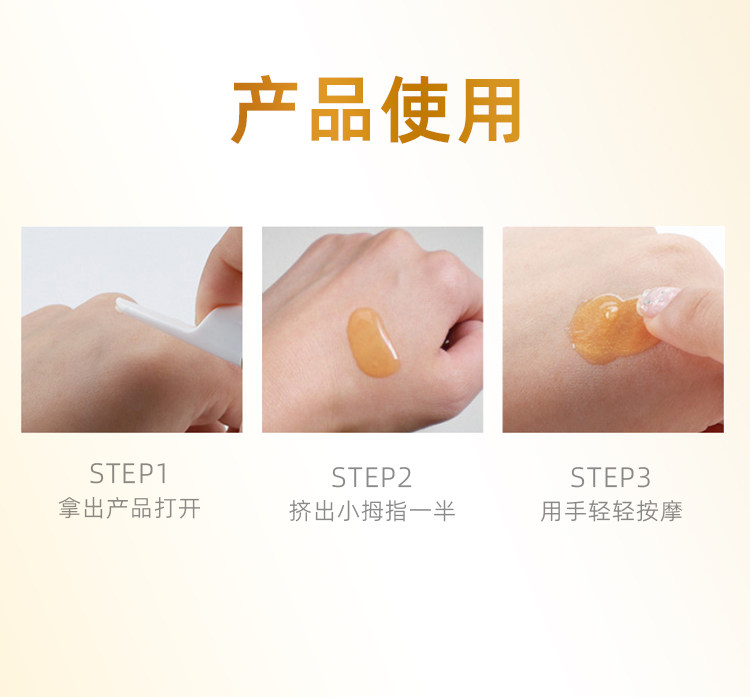 产品使用

STEP1
拿出产品打开

STEP2
挤出小拇指一半

STEP3
用手轻轻按摩