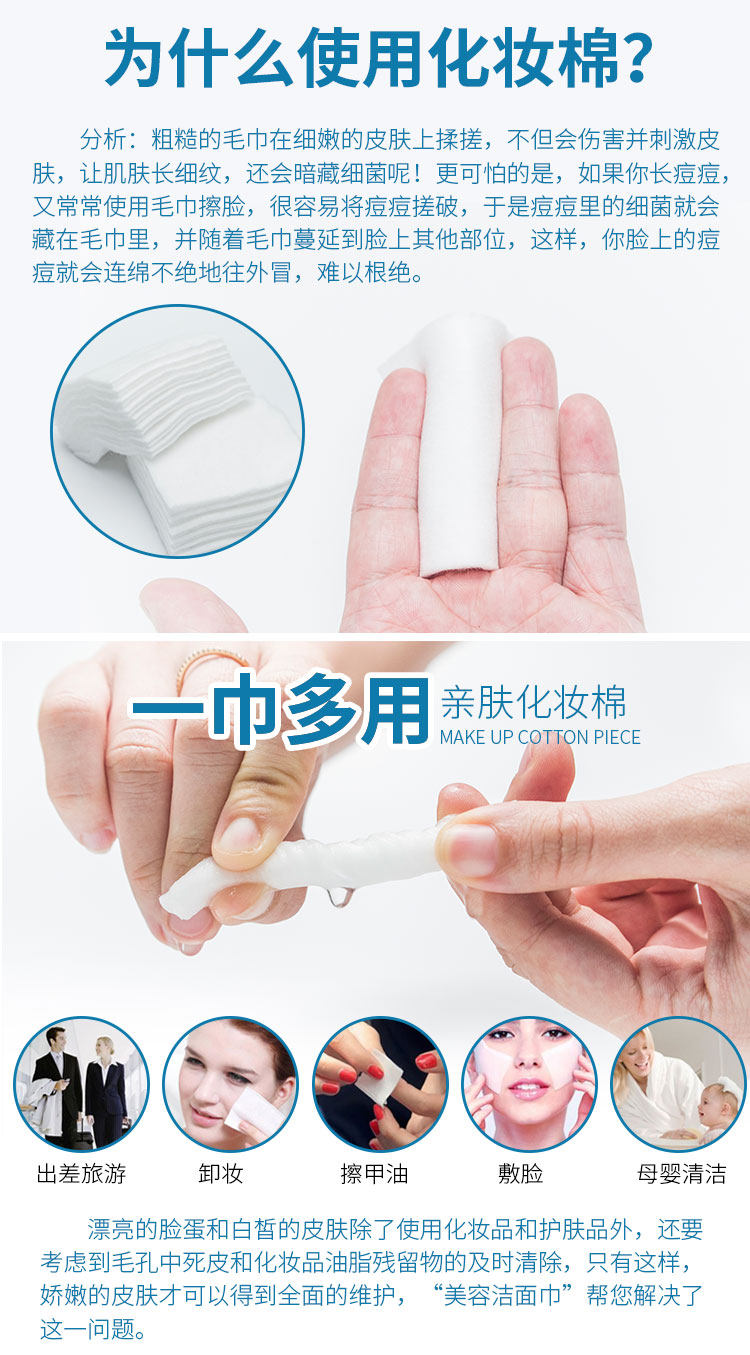 为什么使用化妆棉?

分析：粗糙的毛巾在细嫩的皮肤上揉搓，不但会伤害并刺激皮肤，让肌肤长细纹，还会暗藏细菌呢！更可怕的是，如果你长痘痘，又常常使用毛巾擦脸，很容易将痘痘搓破，于是痘痘里的细菌就会藏在毛巾里，并随着毛巾蔓延到脸上其他部位，这样，你脸上的痘痘就会连绵不绝地往外冒，难以根绝。

一巾多用 亲肤化妆棉
MAKE UP COTTON PIECE

出差旅游 卸妆 擦甲油 敷脸 母婴清洁

漂亮的脸蛋和白皙的皮肤除了使用化妆品和护肤品外，还要考虑到毛孔中死皮和化妆品油脂残留物的及时清除，只有这样，娇嫩的皮肤才可以得到全面的维护，“美容洁面巾”帮您解决了这一问题。