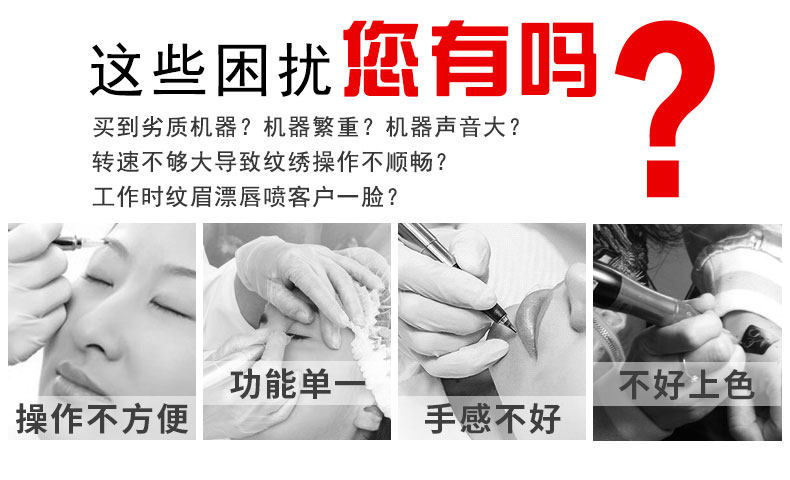 这些困扰您有吗?

买到劣质机器?机器繁重?机器声音大?
转速不够大导致纹绣操作不顺畅?
工作时纹眉漂唇喷客户一脸?

操作不方便

功能单一

手感不好

不好上色