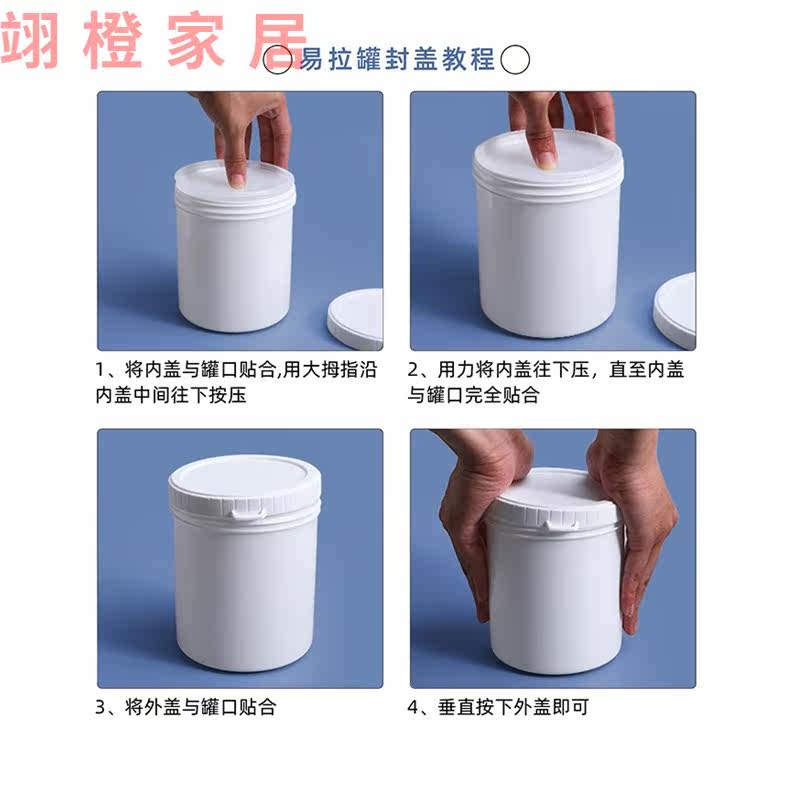 翊橙家居

易拉罐封盖教程

1、将内盖与罐口贴合,用大拇指沿内盖中间往下按压

2、用力将内盖往下压，直至内盖与罐口完全贴合

3、将外盖与罐口贴合

4、垂直按下外盖即可