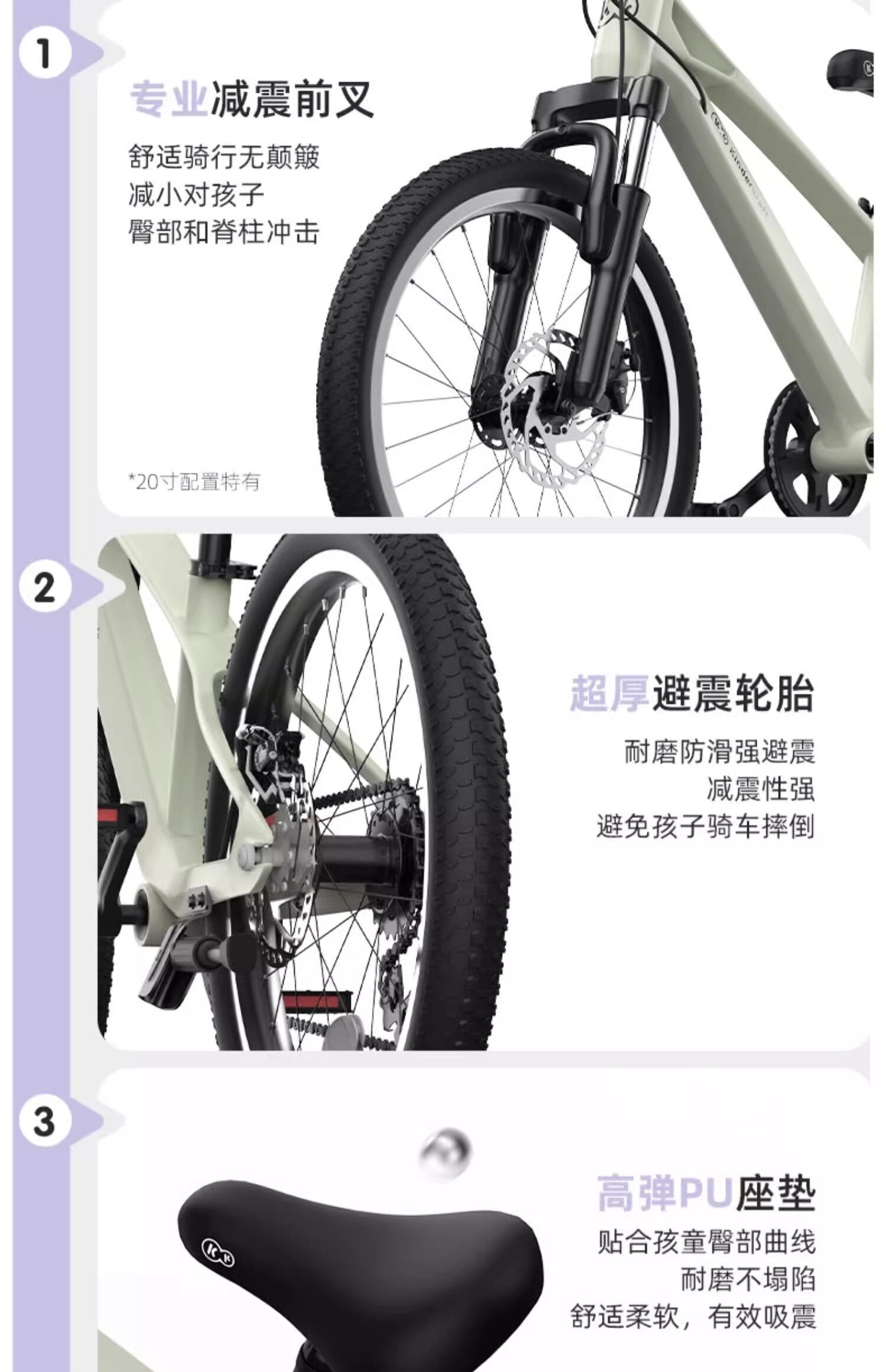 1

专业减震前叉

舒适骑行无颠簸
减小对孩子
臀部和脊柱冲击

*20寸配置特有

2

超厚避震轮胎

耐磨防滑强避震
减震性强
避免孩子骑车摔倒

3

高弹PU座垫

贴合孩童臀部曲线
耐磨不塌陷
舒适柔软，有效吸震