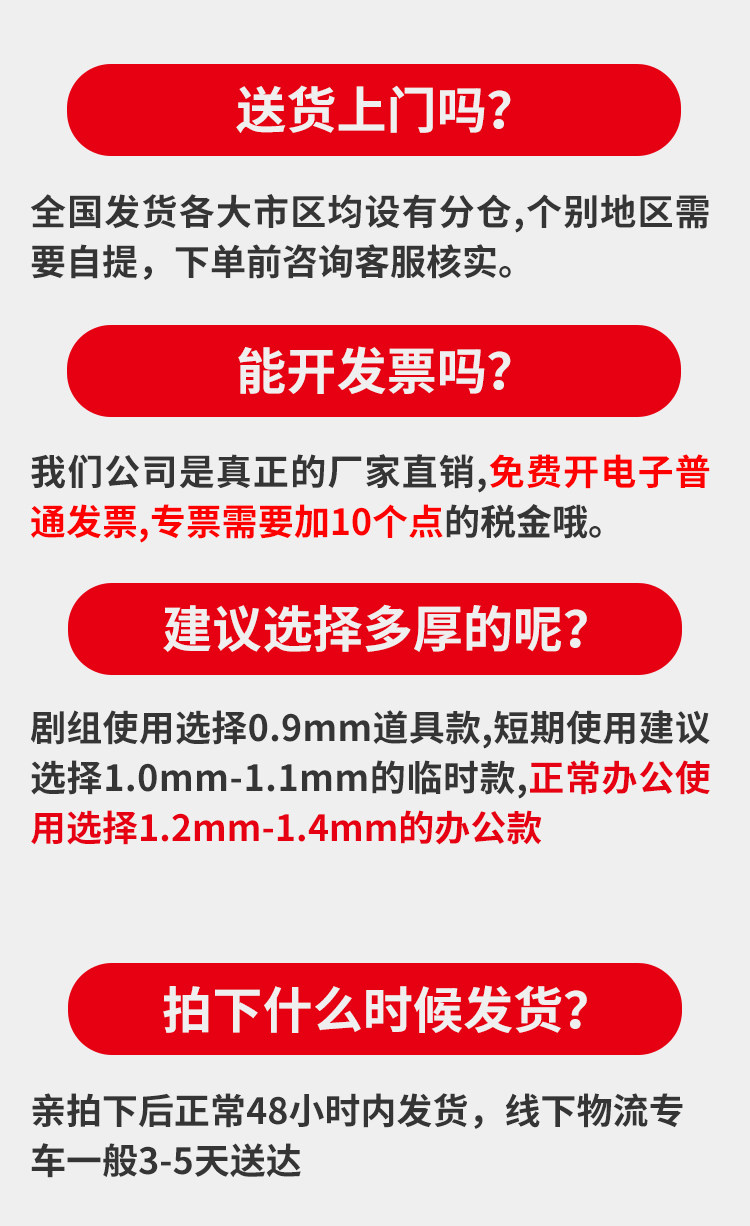 送货上门吗?

全国发货各大市区均设有分仓,个别地区需要自提，下单前咨询客服核实。

能开发票吗?

我们公司是真正的厂家直销,免费开电子普通发票,专票需要加10个点的税金哦。

建议选择多厚的呢?

剧组使用选择0.9mm道具款,短期使用建议选择1.0mm-1.1mm的临时款,正常办公使用选择1.2mm-1.4mm的办公款

拍下什么时候发货?

亲拍下后正常48小时内发货，线下物流专车一般3-5天送达