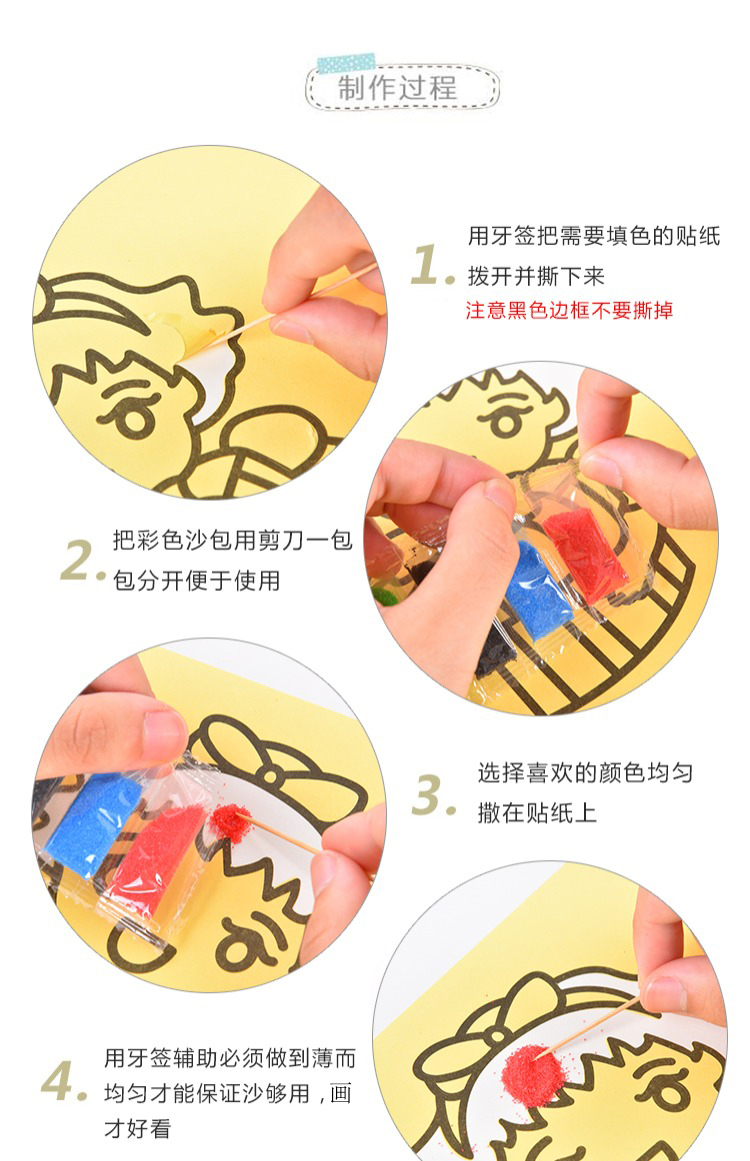 制作过程

1. 用牙签把需要填色的贴纸拨开并撕下来
注意黑色边框不要撕掉

2. 把彩色沙包用剪刀一包包分开便于使用

3. 选择喜欢的颜色均匀撒在贴纸上

4. 用牙签辅助必须做到薄而均匀才能保证沙够用，画才好看