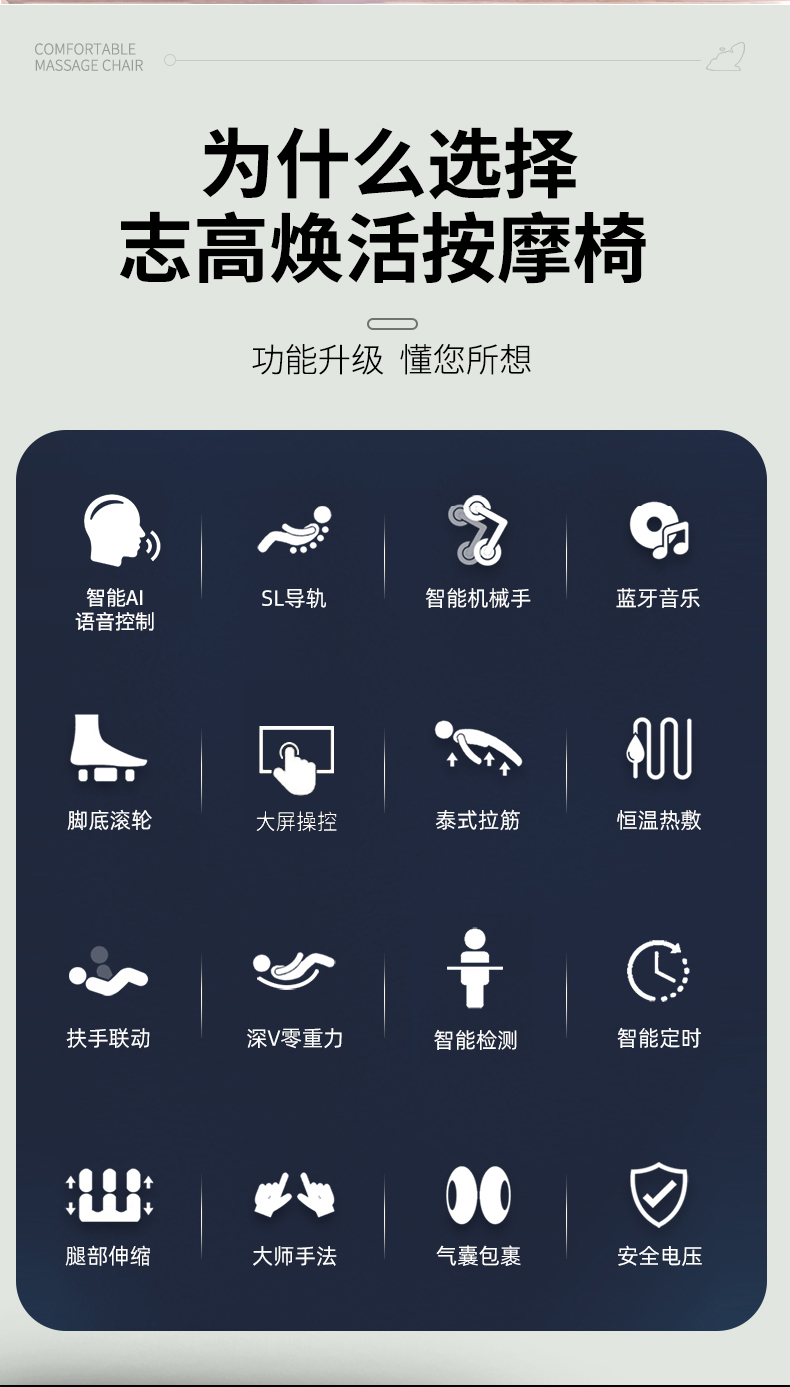 COMFORTABLE
MASSAGE CHAIR

为什么选择
志高焕活按摩椅

功能升级 懂您所想

智能AI
语音控制

SL导轨

智能机械手

蓝牙音乐

脚底滚轮

大屏操控

泰式拉筋

恒温热敷

扶手联动

深V零重力

智能检测

智能定时

腿部伸缩

大师手法

气囊包裹

安全电压