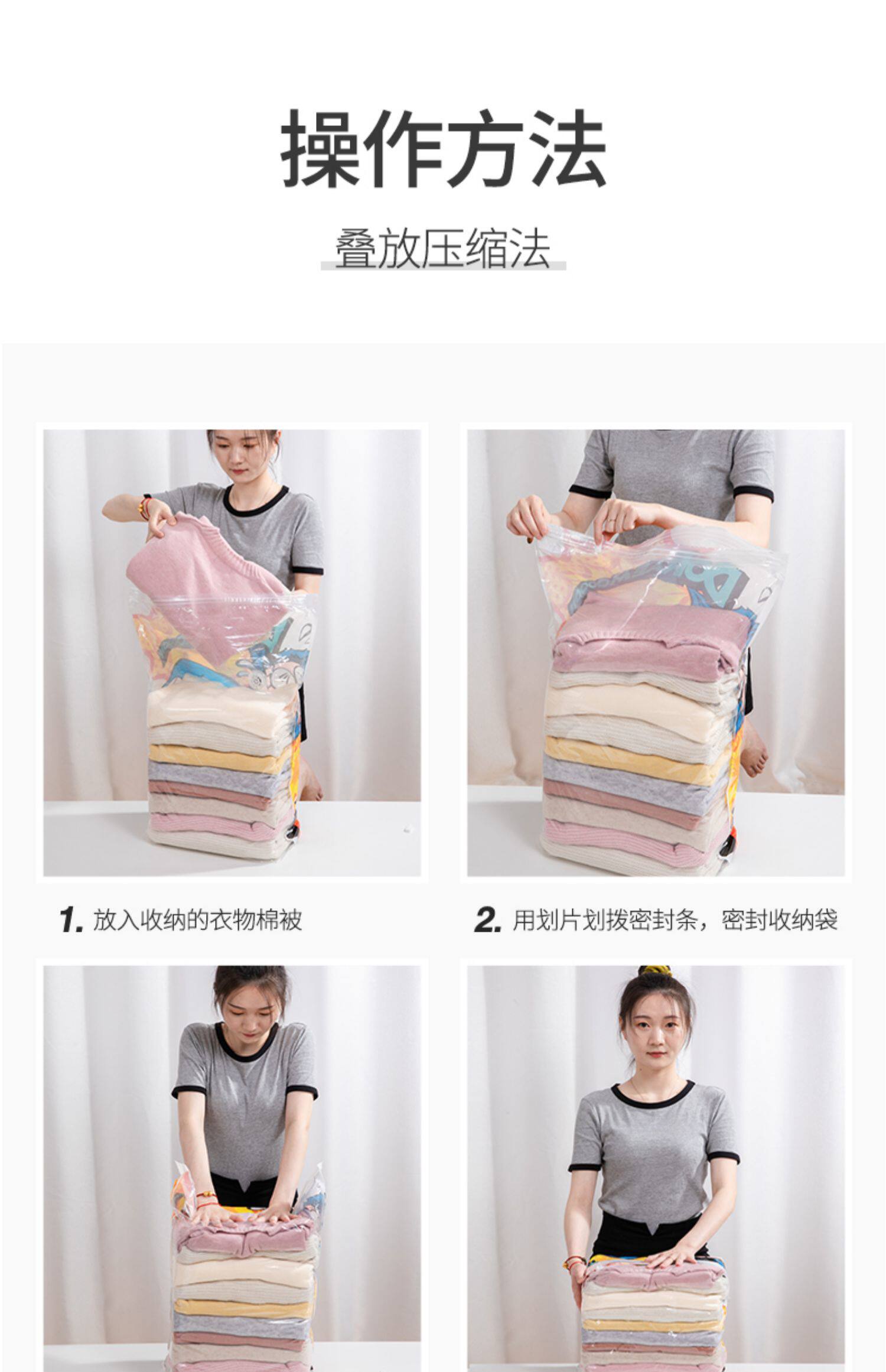 操作方法

叠放压缩法

1. 放入收纳的衣物棉被

2. 用划片划拨密封条，密封收纳袋