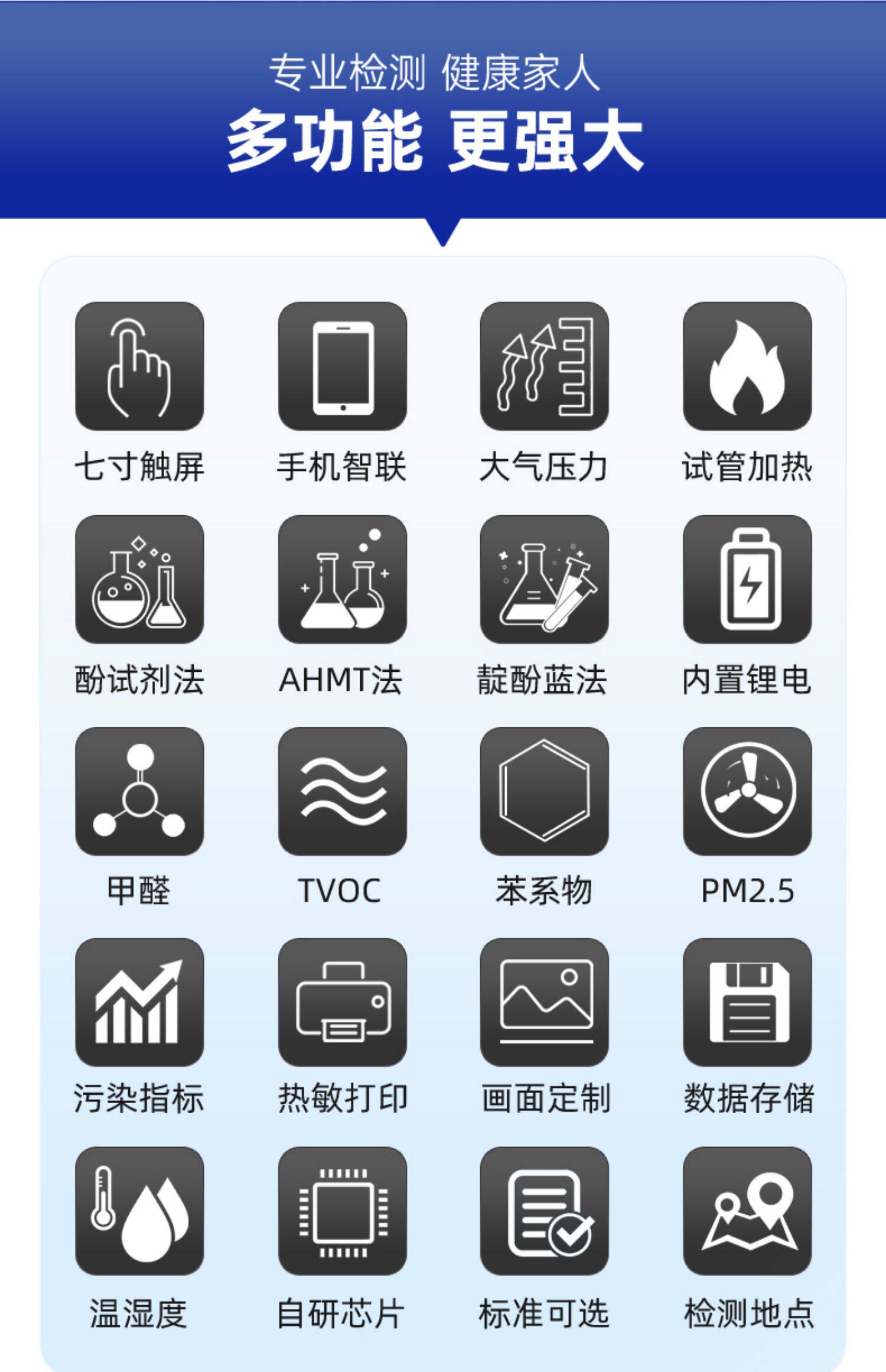 专业检测 健康家人

多功能 更强大

七寸触屏

手机智联

大气压力

试管加热

酚试剂法

AHMT法

靛酚蓝法

内置锂电

甲醛

TVOC

苯系物

PM2.5

污染指标

热敏打印

画面定制

数据存储

温湿度

自研芯片

标准可选

检测地点