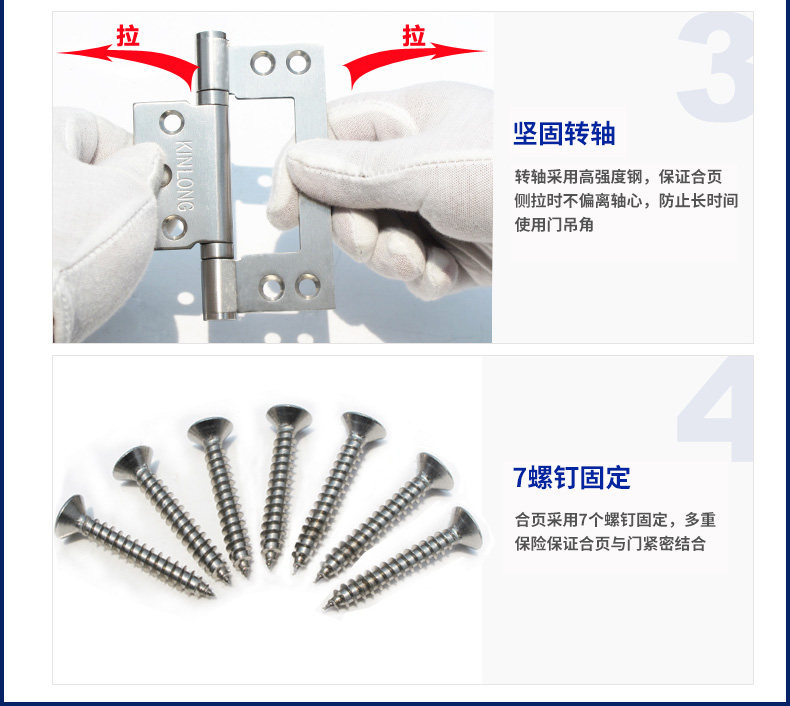 拉

拉

KINLONG

3

坚固转轴

转轴采用高强度钢，保证合页侧拉时不偏离轴心，防止长时间使用门吊角

4

7螺钉固定

合页采用7个螺钉固定，多重保险保证合页与门紧密结合