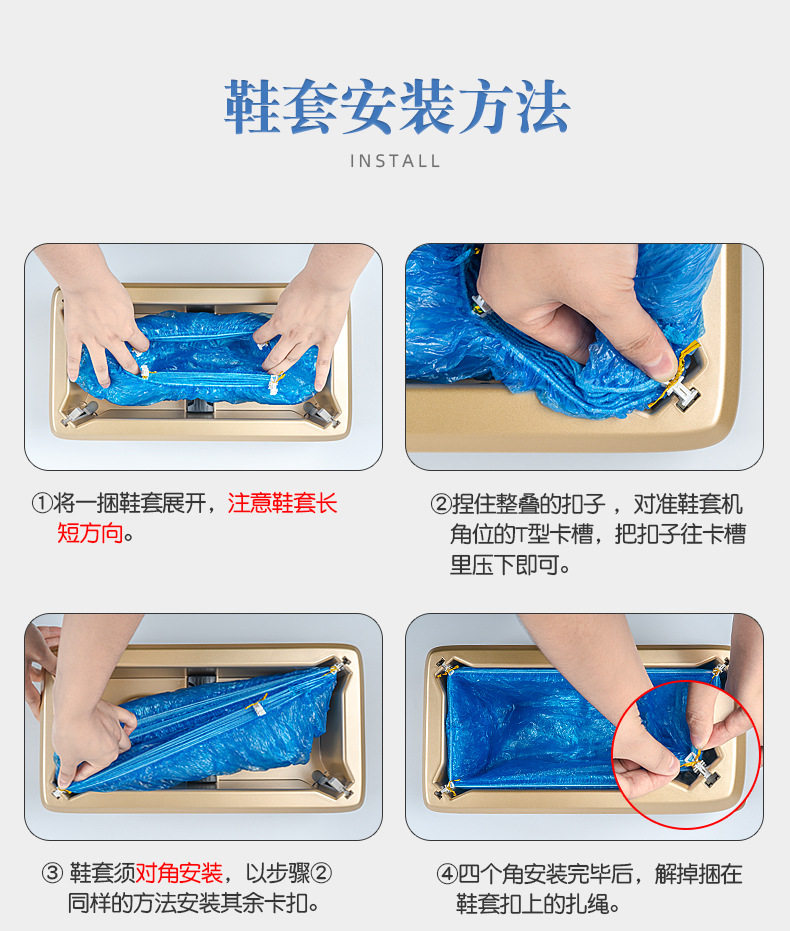 鞋套安装方法

INSTALL

①将一捆鞋套展开，注意鞋套长短方向。

②捏住整叠的扣子，对准鞋套机角位的T型卡槽，把扣子往卡槽里压下即可。

③鞋套须对角安装，以步骤②同样的方法安装其余卡扣。

④四个角安装完毕后，解掉捆在鞋套扣上的扎绳。