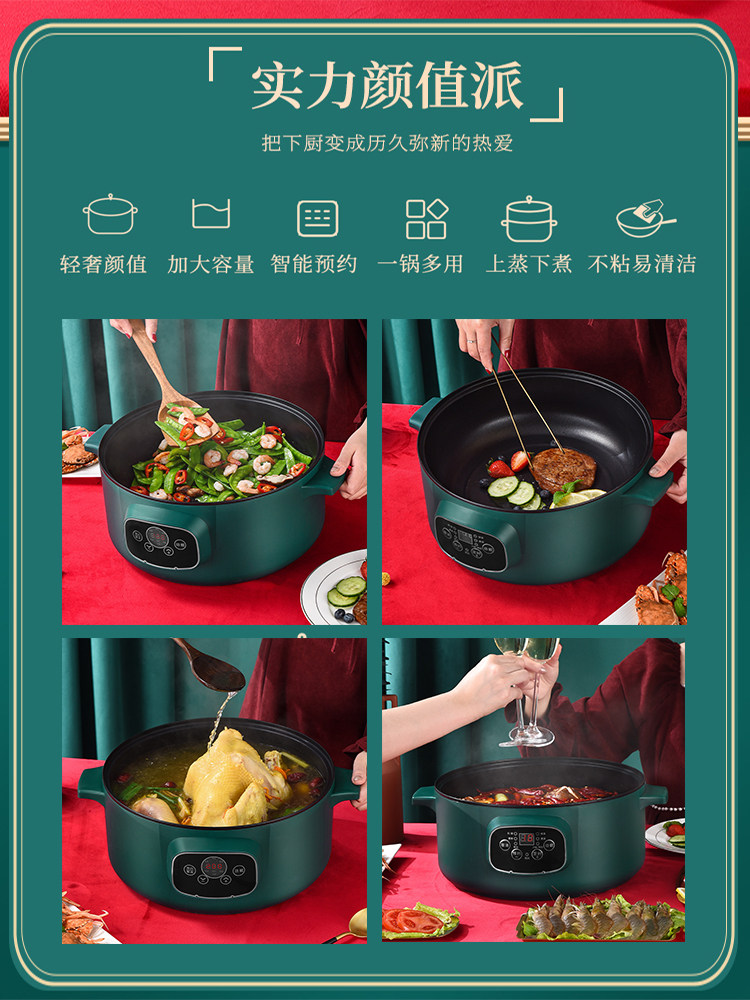 「实力颜值派」

把下厨变成历久弥新的热爱

轻奢颜值 加大容量 智能预约 一锅多用 上蒸下煮 不粘易清洁