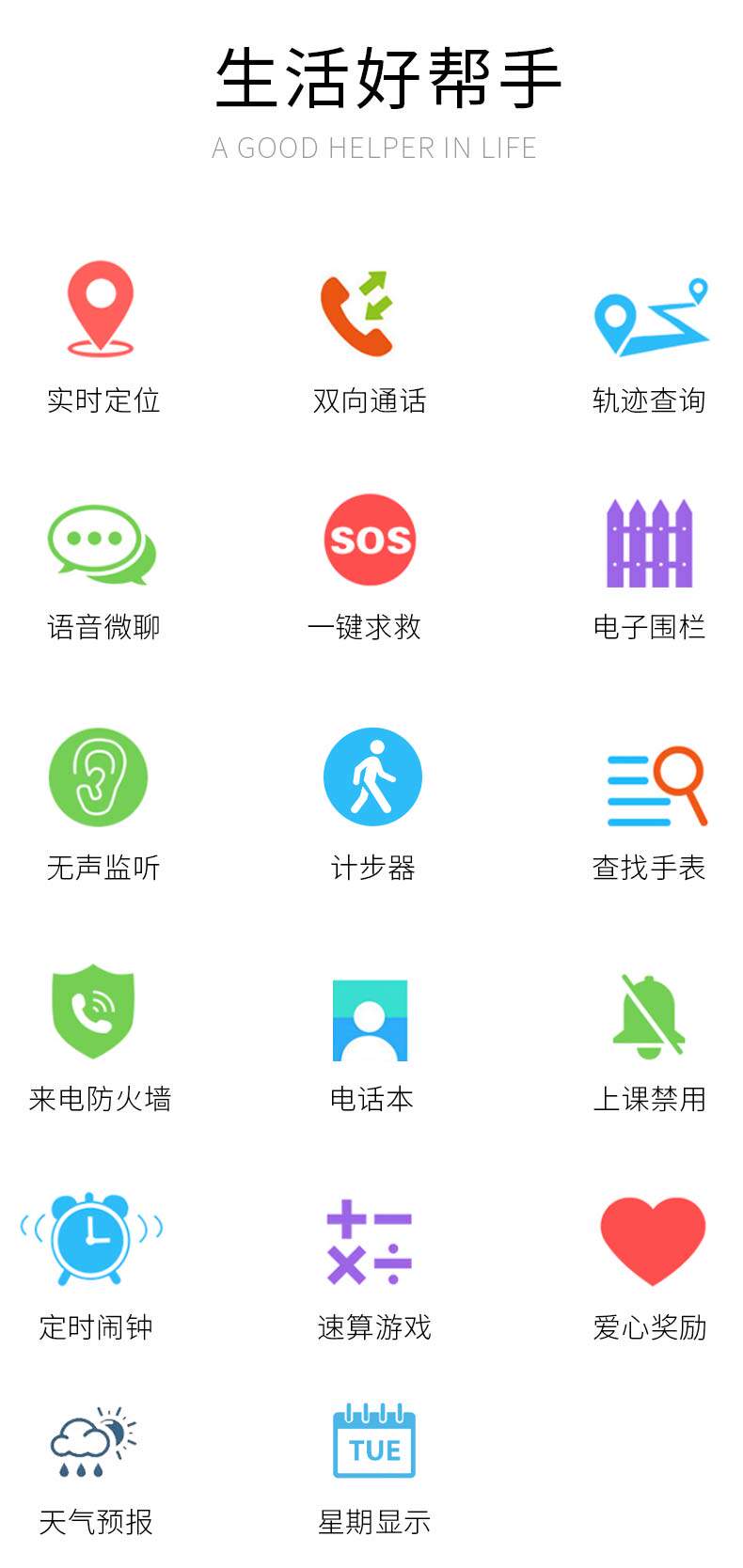 生活好帮手
A GOOD HELPER IN LIFE

实时定位

双向通话

轨迹查询

语音微聊

SOS
一键求救

电子围栏

无声监听

计步器

查找手表

来电防火墙

电话本

上课禁用

定时闹钟

速算游戏

爱心奖励

天气预报

TUE
星期显示