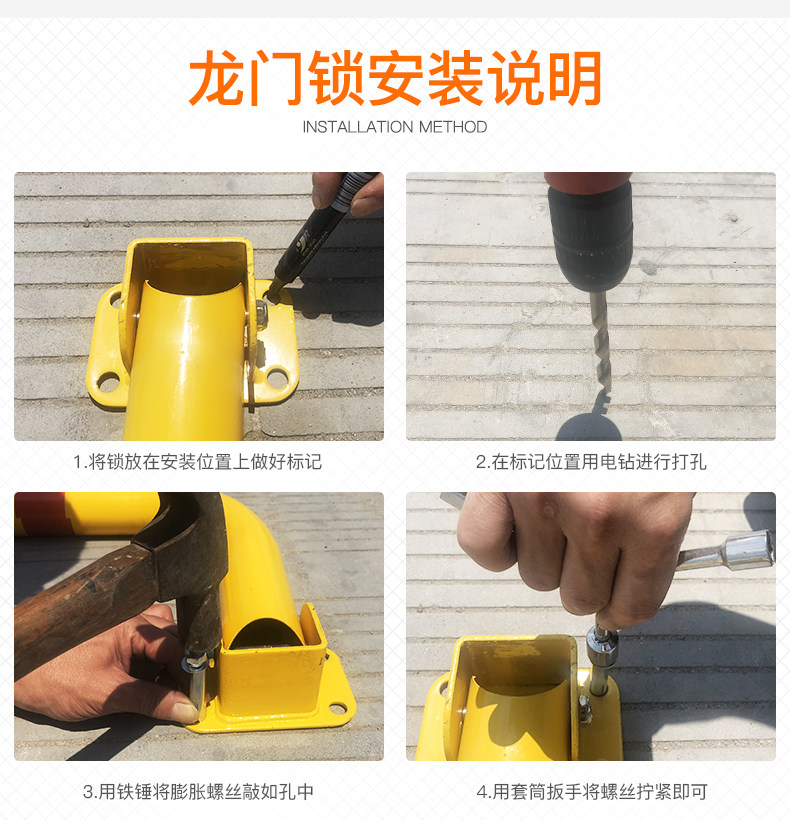 龙门锁安装说明

INSTALLATION METHOD

1.将锁放在安装位置上做好标记

2.在标记位置用电钻进行打孔

3.用铁锤将膨胀螺丝敲如孔中

4.用套筒扳手将螺丝拧紧即可