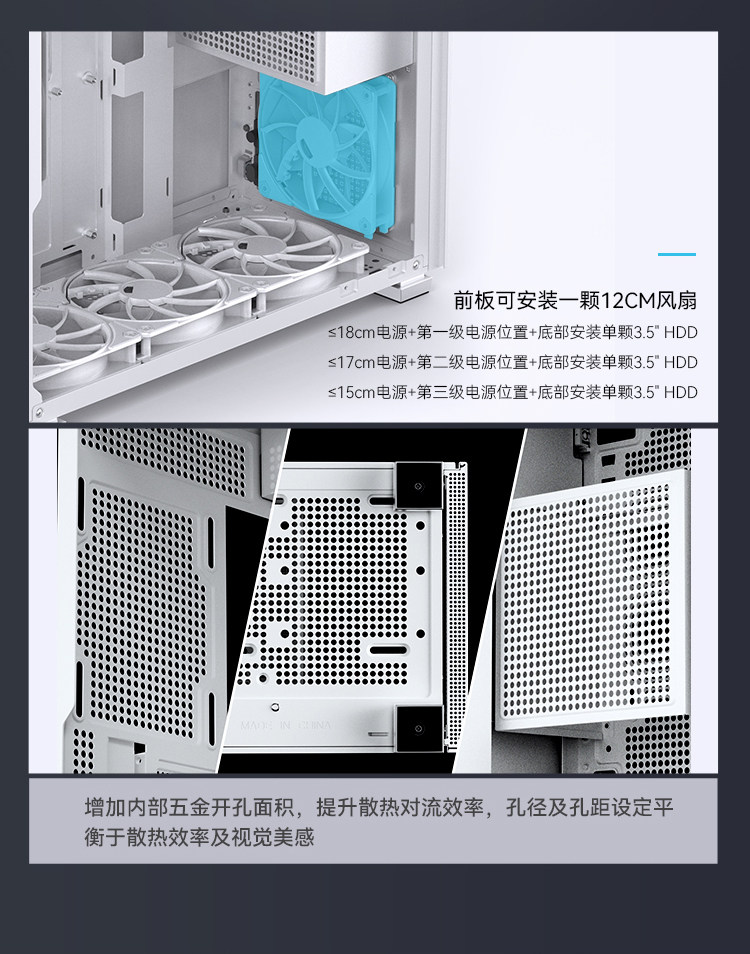 前板可安装一颗12CM风扇

≤18cm电源+第一级电源位置+底部安装单颗3.5" HDD

≤17cm电源+第二级电源位置+底部安装单颗3.5" HDD

≤15cm电源+第三级电源位置+底部安装单颗3.5" HDD

MADE IN CHINA

增加内部五金开孔面积，提升散热对流效率，孔径及孔距设定平衡于散热效率及视觉美感