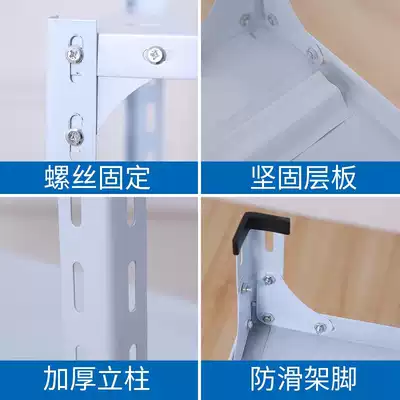 螺丝固定

坚固层板

加厚立柱

防滑架脚