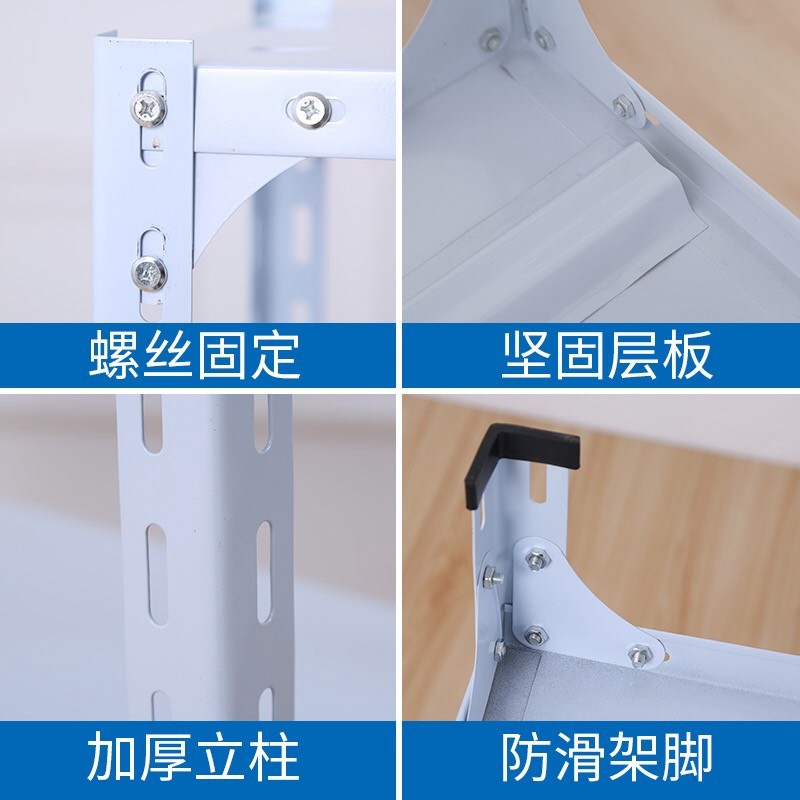 螺丝固定

坚固层板

加厚立柱

防滑架脚