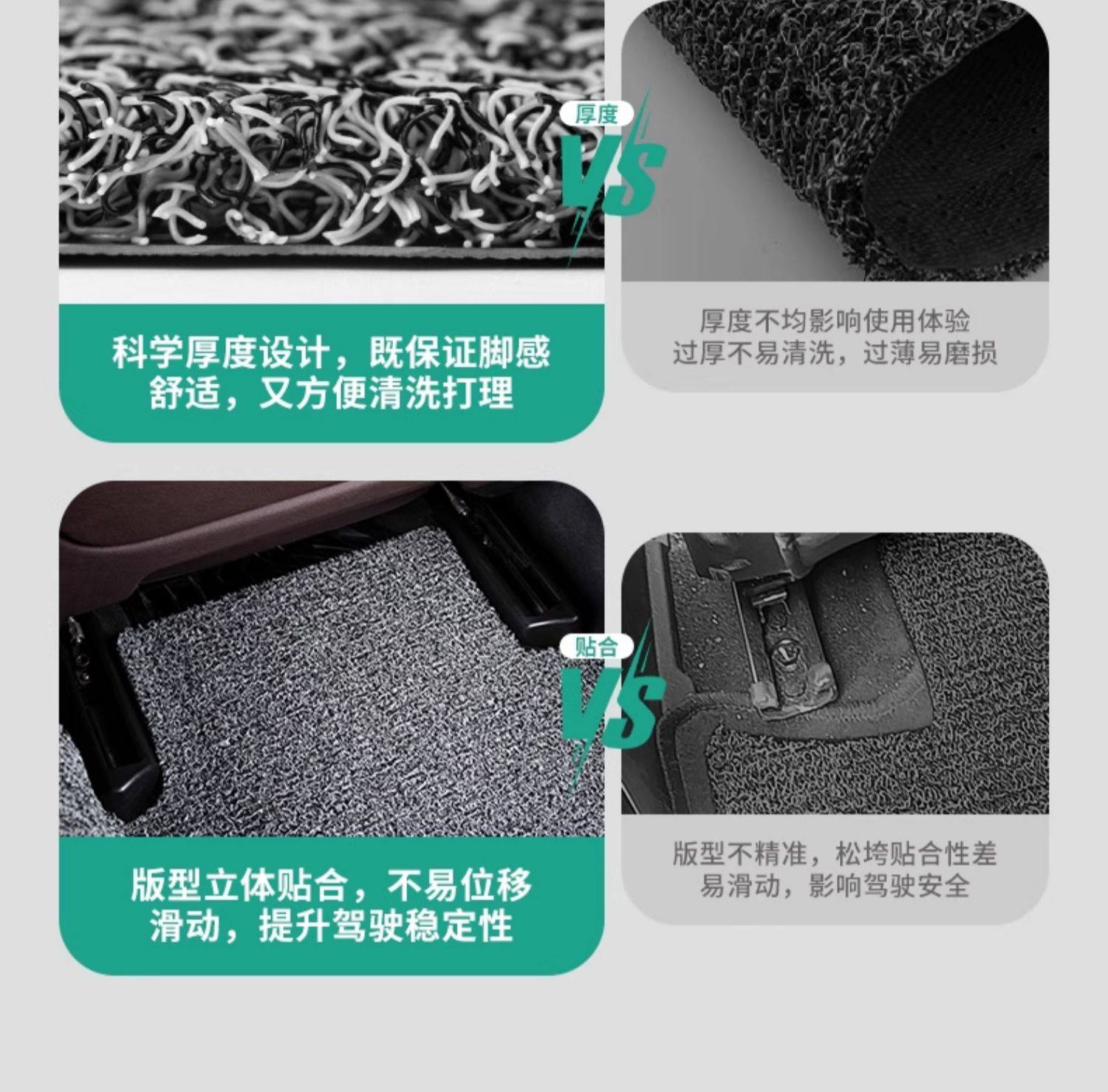 厚度
VS

科学厚度设计，既保证脚感舒适，又方便清洗打理

厚度不均影响使用体验
过厚不易清洗，过薄易磨损

贴合
VS

版型立体贴合，不易位移滑动，提升驾驶稳定性

版型不精准，松垮贴合性差
易滑动，影响驾驶安全