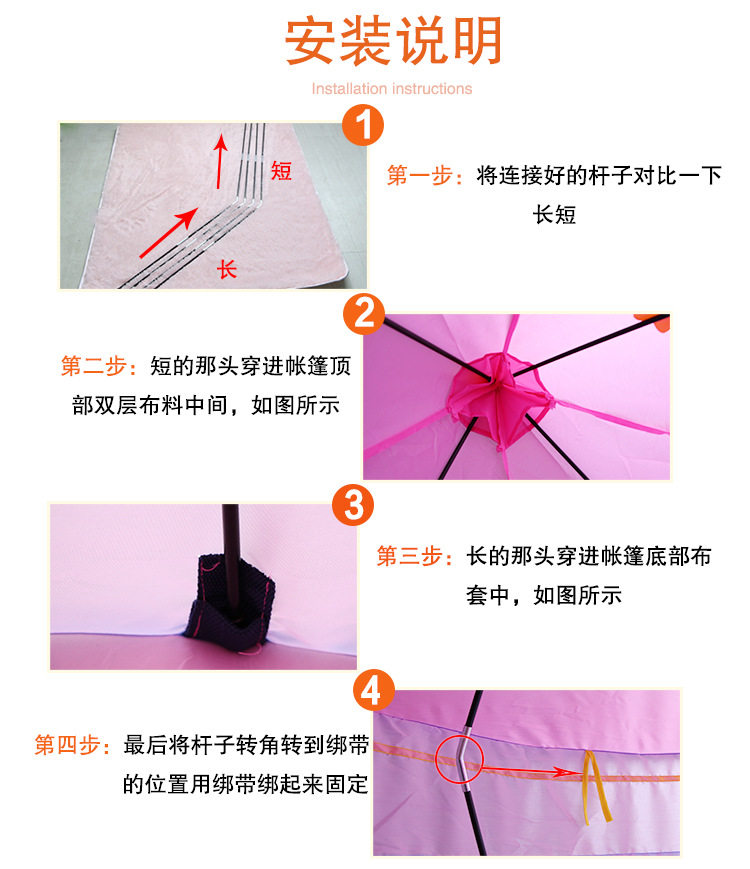 安装说明

Installation instructions

1

短

长

第一步：将连接好的杆子对比一下长短

2

第二步：短的那头穿进帐篷顶部双层布料中间，如图所示

3

第三步：长的那头穿进帐篷底部布套中，如图所示

4

第四步：最后将杆子转角转到绑带的位置用绑带绑起来固定