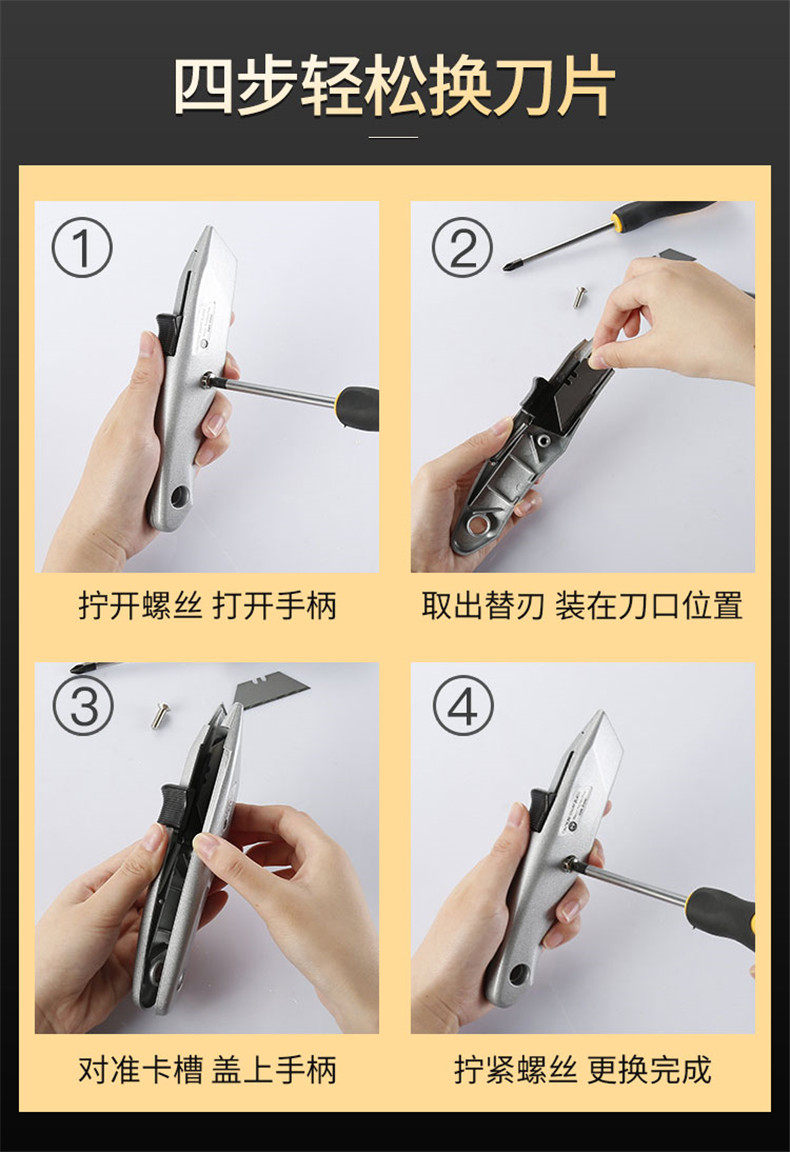 四步轻松换刀片

①

拧开螺丝 打开手柄

②

取出替刃 装在刀口位置

③

对准卡槽 盖上手柄

④

拧紧螺丝 更换完成