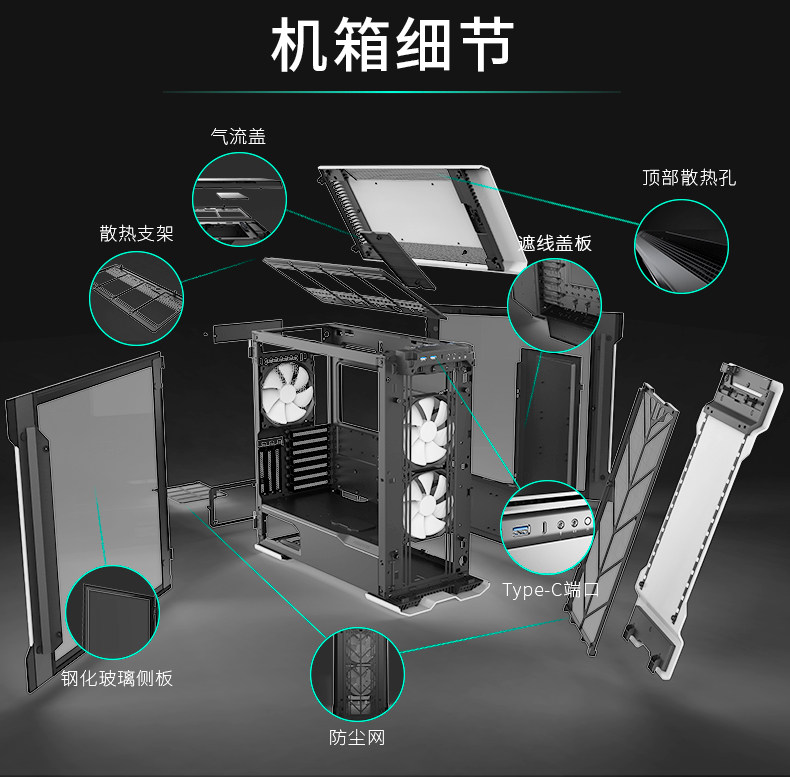 机箱细节

气流盖

顶部散热孔

散热支架

遮线盖板

Type-C端口

钢化玻璃侧板

防尘网