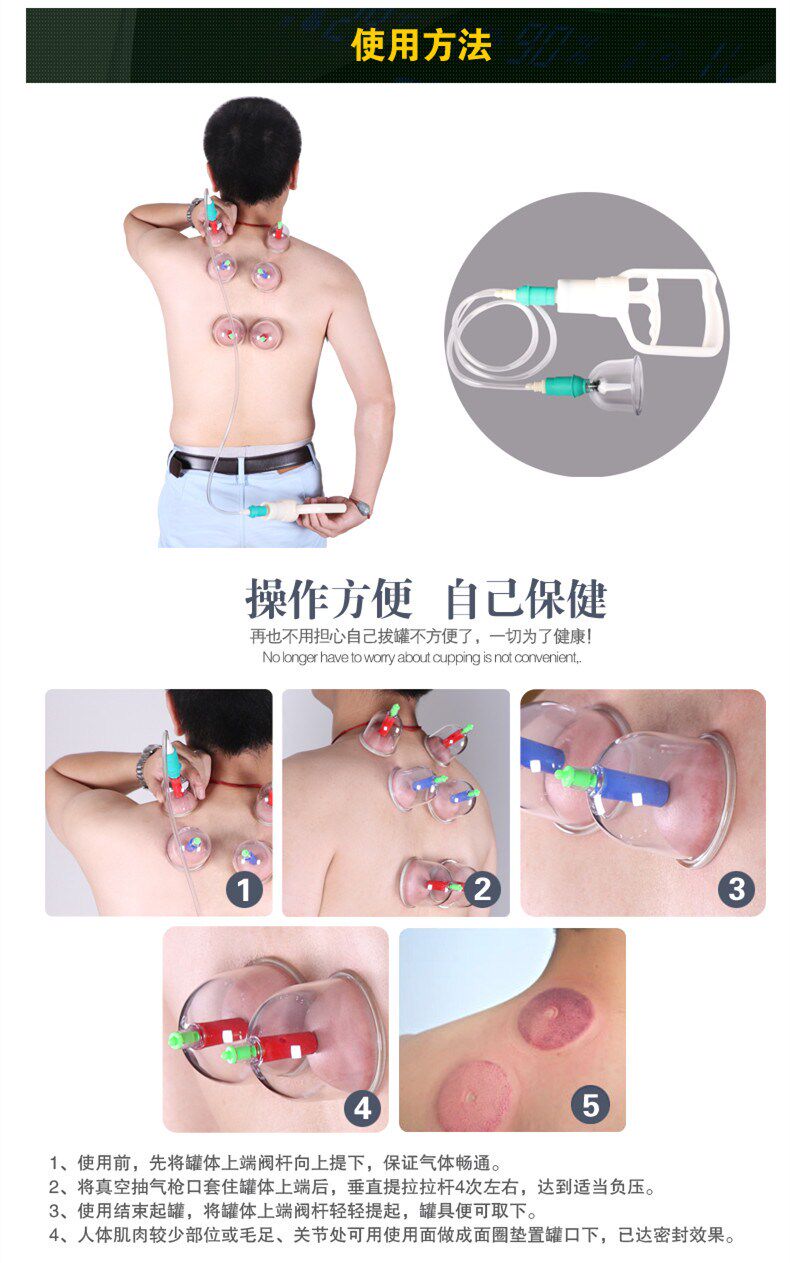 使用方法

操作方便 自己保健

再也不用担心自己拔罐不方便了，一切为了健康!

No longer have to worry about cupping is not convenient,.

1

2

3

4

5

1、使用前，先将罐体上端阀杆向上提下，保证气体畅通。
2、将真空抽气枪口套住罐体上端后，垂直提拉拉杆4次左右，达到适当负压。
3、使用结束起罐，将罐体上端阀杆轻轻提起，罐具便可取下。
4、人体肌肉较少部位或毛足、关节处可用使用面做成面圈垫置罐口下，已达密封效果。