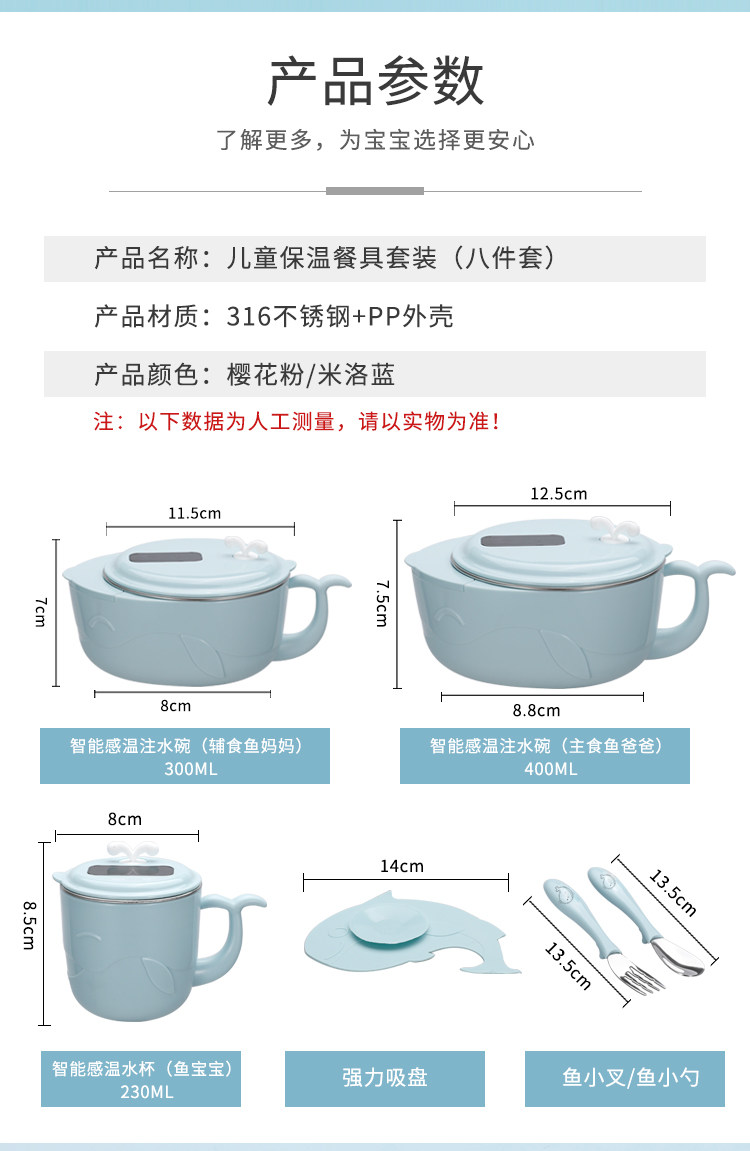 产品参数

了解更多，为宝宝选择更安心

产品名称：儿童保温餐具套装（八件套）

产品材质：316不锈钢+PP外壳

产品颜色：樱花粉/米洛蓝

注：以下数据为人工测量，请以实物为准！

11.5cm

7cm

8cm

智能感温注水碗（辅食鱼妈妈）
300ML

12.5cm

7.5cm

8.8cm

智能感温注水碗（主食鱼爸爸）
400ML

8cm

8.5cm

智能感温水杯（鱼宝宝）
230ML

14cm

强力吸盘

13.5cm

13.5cm

鱼小叉/鱼小勺