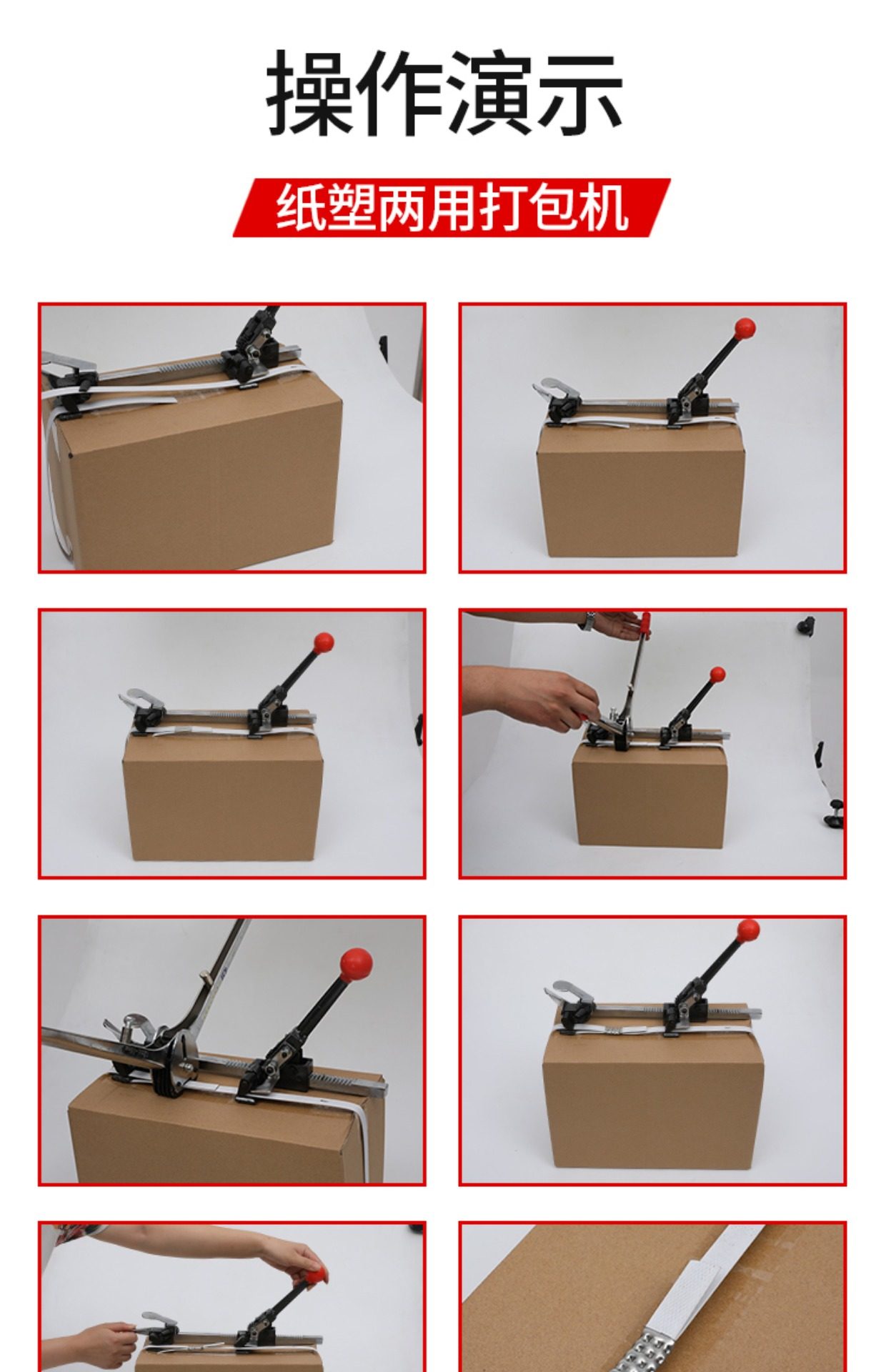 操作演示

纸塑两用打包机