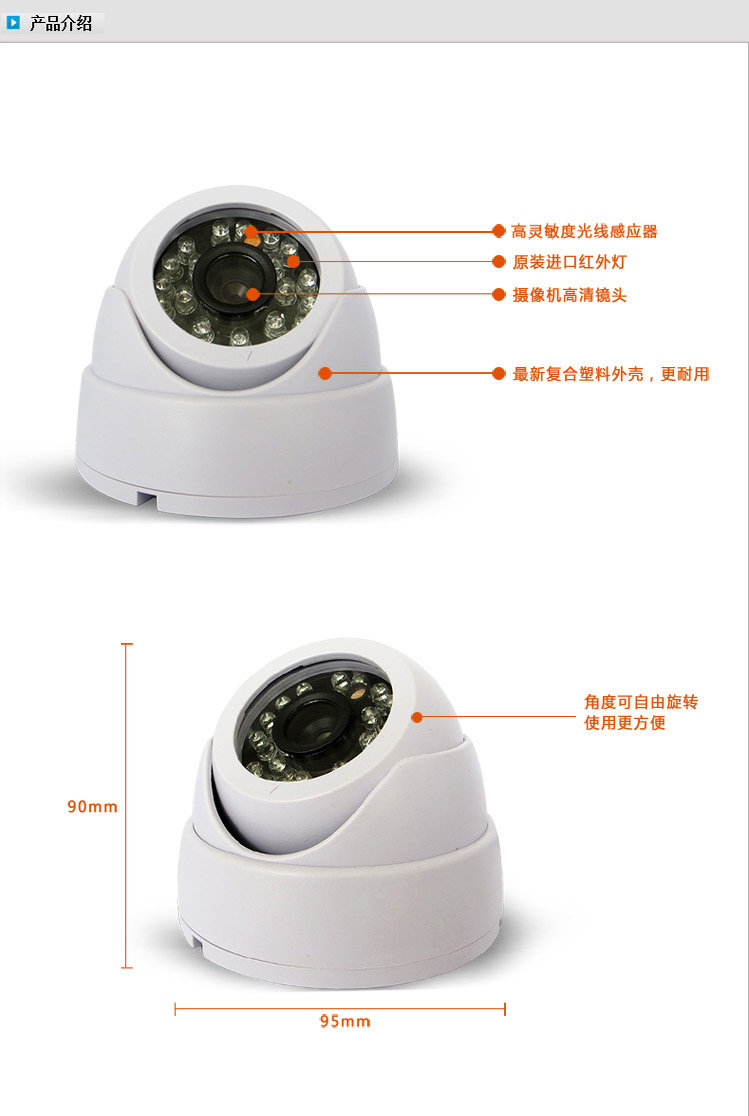 产品介绍

高灵敏度光线感应器
原装进口红外灯
摄像机高清镜头
最新复合塑料外壳，更耐用

角度可自由旋转
使用更方便

90mm
95mm