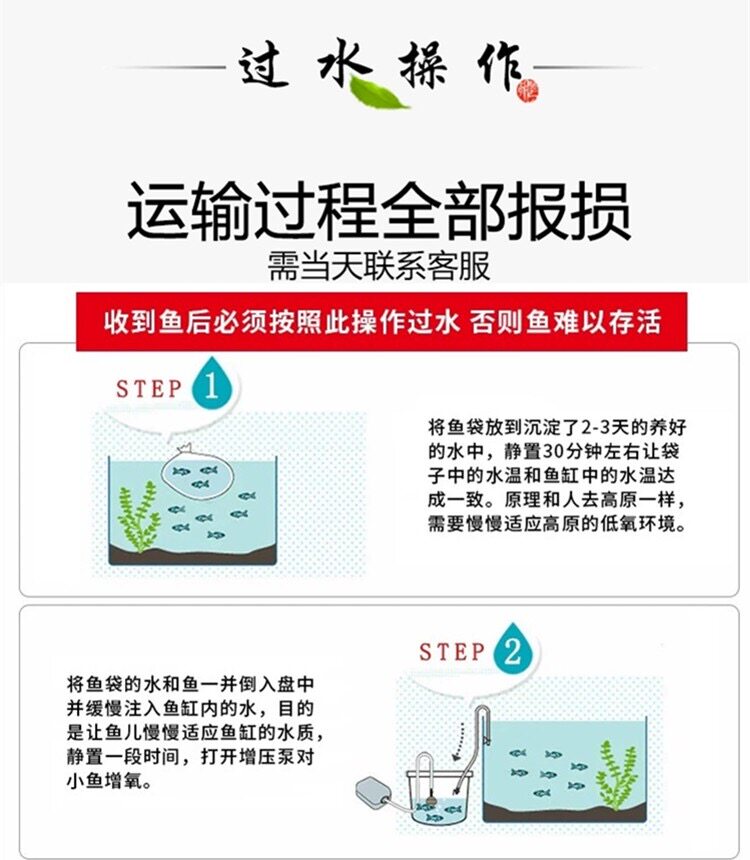 过水操作

运输过程全部报损
需当天联系客服

收到鱼后必须按照此操作过水 否则鱼难以存活

STEP 1

将鱼袋放到沉淀了2-3天的养好的水中，静置30分钟左右让袋子中的水温和鱼缸中的水温达成一致。原理和人去高原一样，需要慢慢适应高原的低氧环境。

STEP 2

将鱼袋的水和鱼一并倒入盘中并缓慢注入鱼缸内的水，目的是让鱼儿慢慢适应鱼缸的水质，静置一段时间，打开增压泵对小鱼增氧。