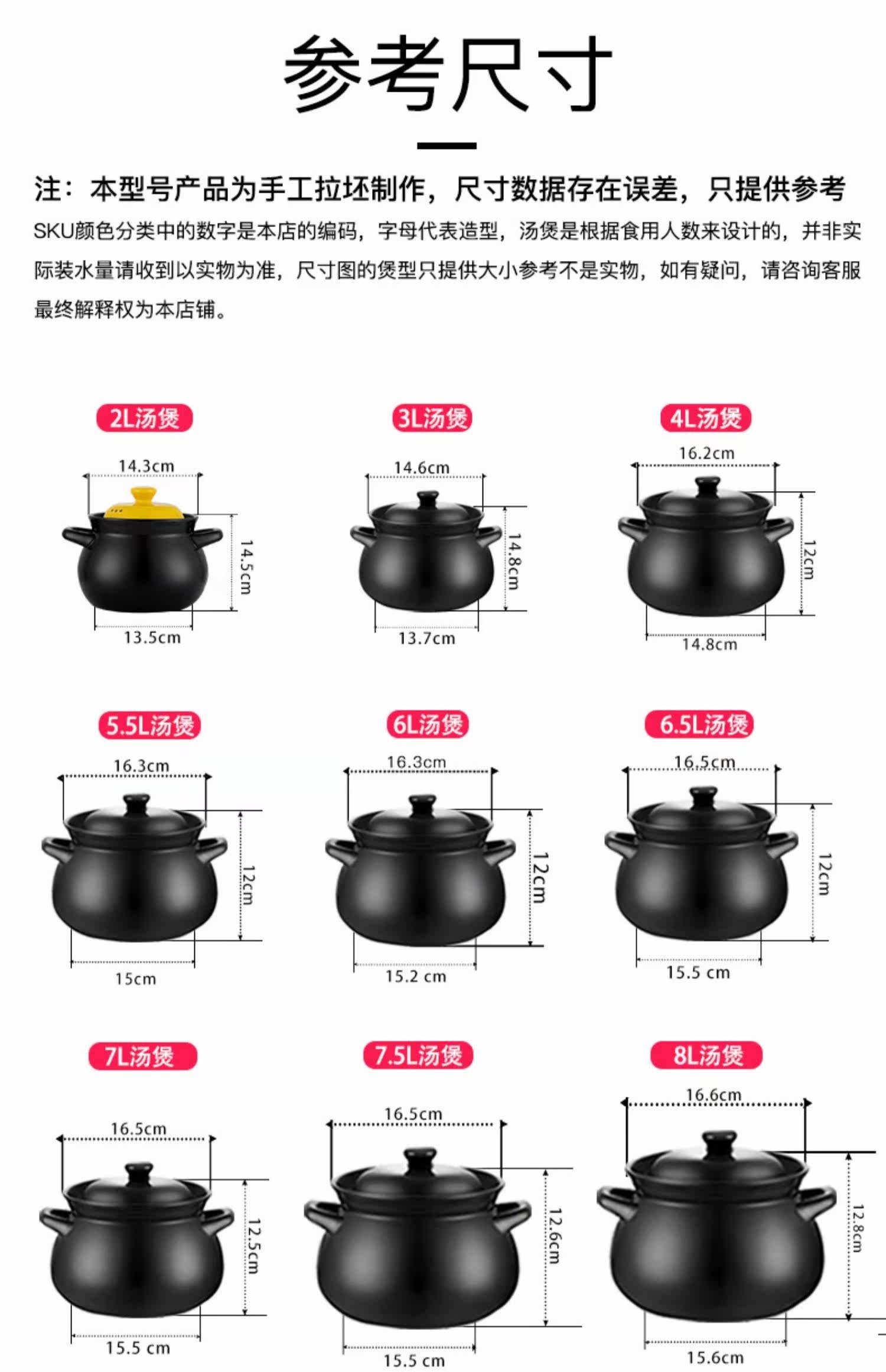 参考尺寸

注：本型号产品为手工拉坯制作，尺寸数据存在误差，只提供参考

SKU颜色分类中的数字是本店的编码，字母代表造型，汤煲是根据食用人数来设计的，并非实际装水量请收到以实物为准，尺寸图的煲型只提供大小参考不是实物，如有疑问，请咨询客服最终解释权为本店铺。

2L汤煲
14.3cm
14.5cm
13.5cm

3L汤煲
14.6cm
14.8cm
13.7cm

4L汤煲
16.2cm
12cm
14.8cm

5.5L汤煲
16.3cm
12cm
15cm

6L汤煲
16.3cm
12cm
15.2 cm

6.5L汤煲
16.5cm
12cm
15.5 cm

7L汤煲
16.5cm
12.5cm
15.5 cm

7.5L汤煲
16.5cm
12.6cm
15.5 cm

8L汤煲
16.6cm
12.8cm
15.6cm