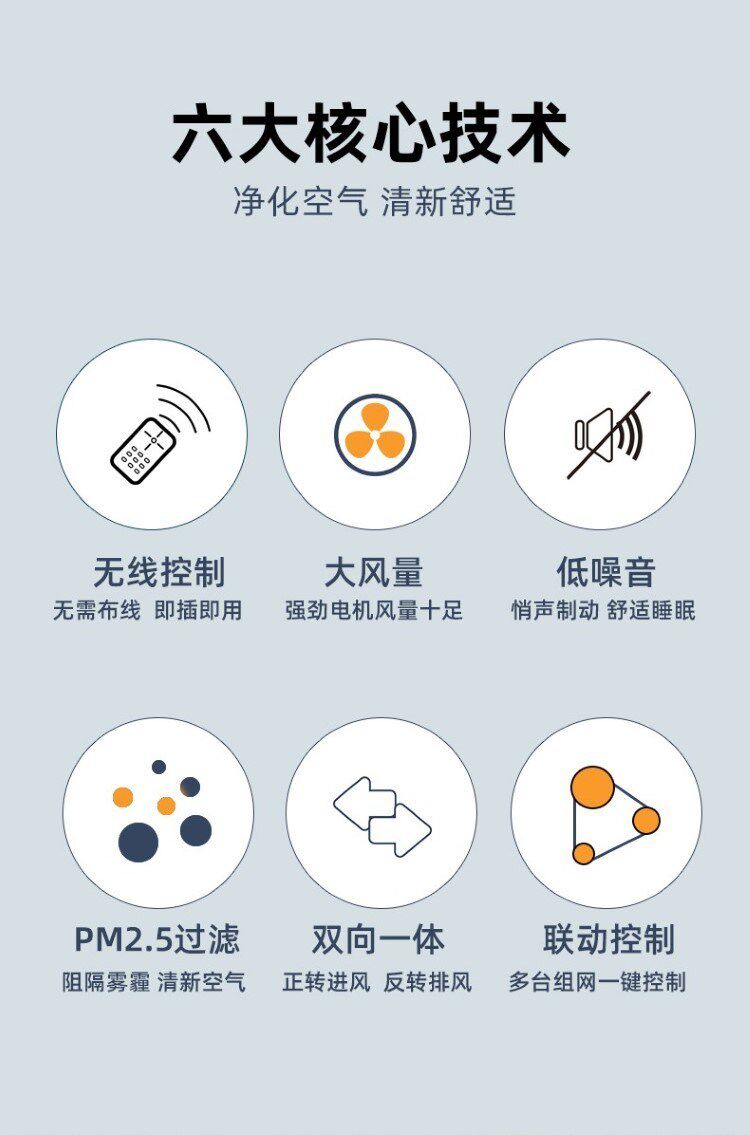 六大核心技术
净化空气 清新舒适

无线控制
无需布线 即插即用

大风量
强劲电机风量十足

低噪音
悄声制动 舒适睡眠

PM2.5过滤
阻隔雾霾 清新空气

双向一体
正转进风 反转排风

联动控制
多台组网一键控制